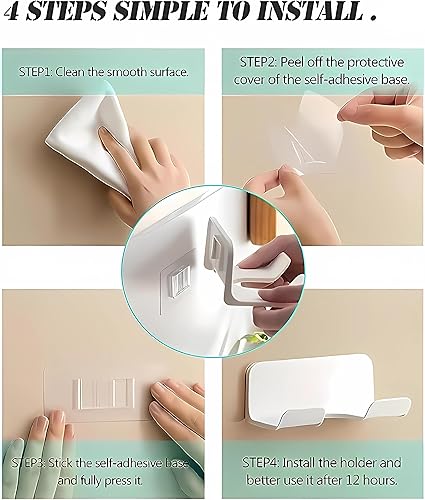 4 STEPS SIMPLE TO INSTALL .

STEP1: Clean the smooth surface.

STEP2: Peel off the protective cover of the self-adhesive base.

STEP3: Stick the self-adhesive base and fully press it.

STEP4: Install the holder and better use it after 12 hours.