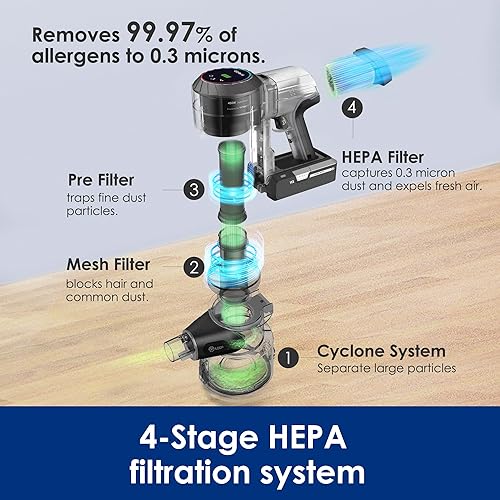 Removes 99.97% of allergens to 0.3 microns.

4

HEPA Filter
captures 0.3 micron dust and expels fresh air.

Pre Filter
traps fine dust particles.

3

Mesh Filter
blocks hair and common dust.

2

1

Cyclone System
Separate large particles

4-Stage HEPA filtration system