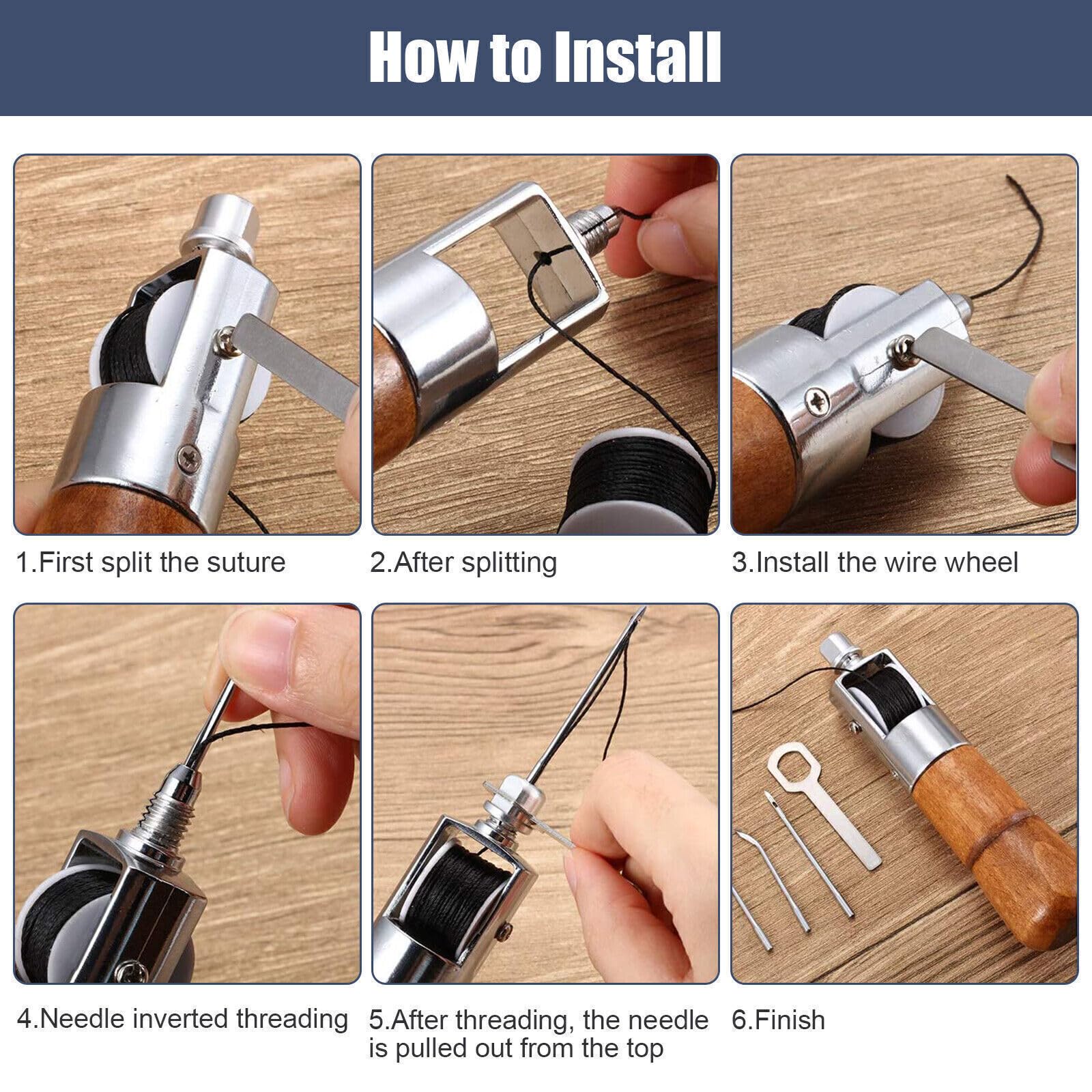 How to Install

1.First split the suture

2.After splitting

3.Install the wire wheel

4.Needle inverted threading

5.After threading, the needle is pulled out from the top

6.Finish