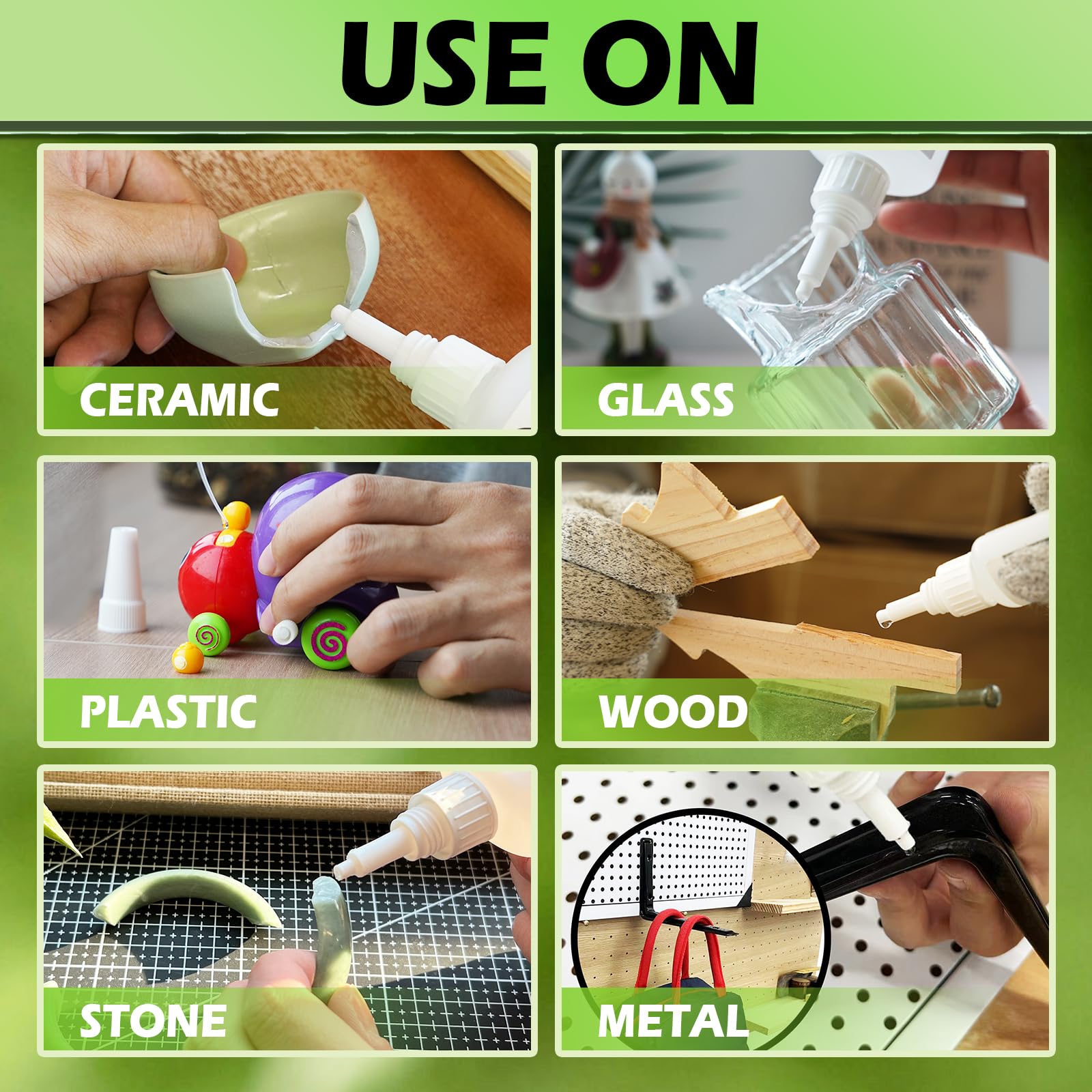 USE ON

CERAMIC

GLASS

PLASTIC

WOOD

STONE

METAL