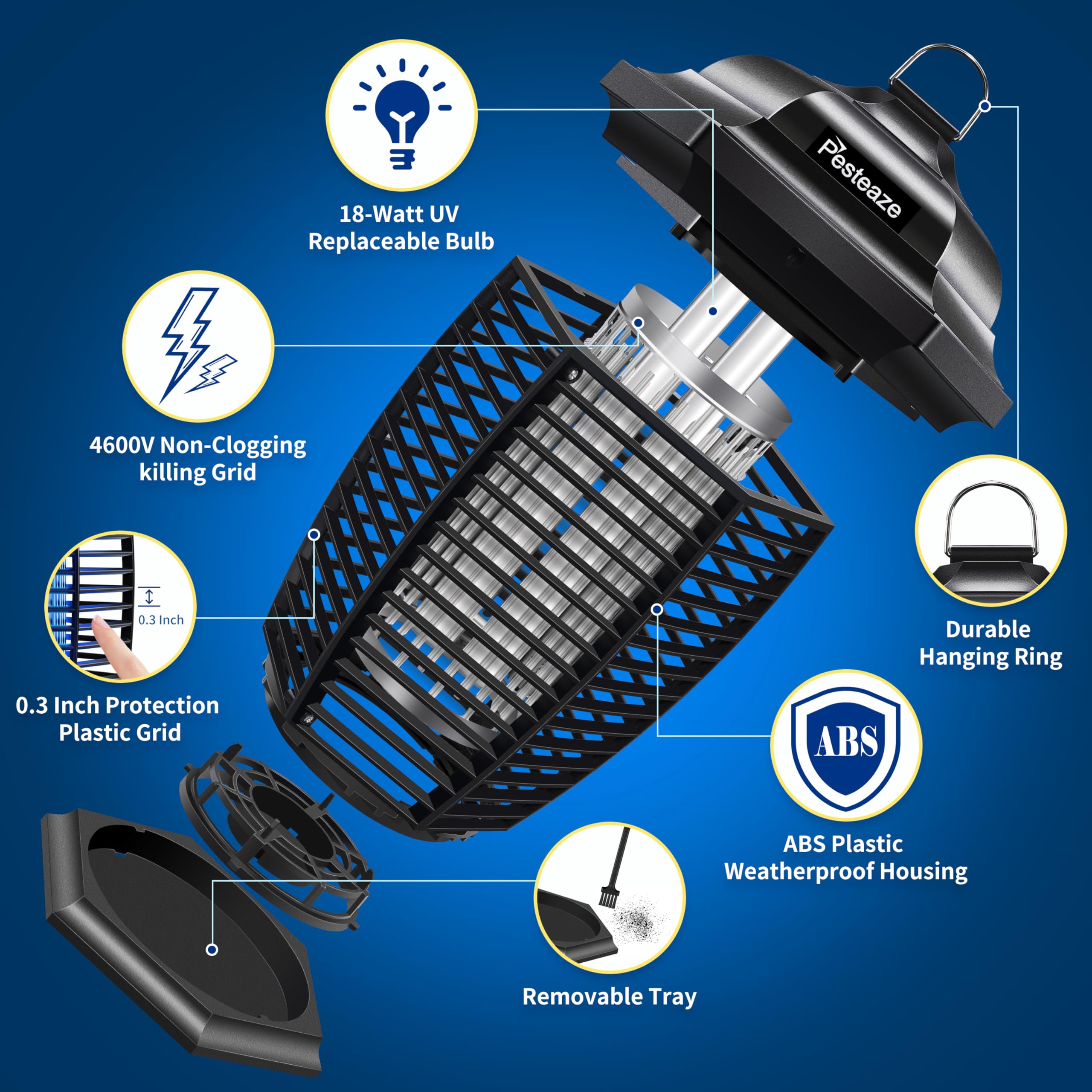 18-Watt UV
Replaceable Bulb

Pesteaze

4600V Non-Clogging
killing Grid

0.3 Inch

0.3 Inch Protection
Plastic Grid

Durable
Hanging Ring

ABS

ABS Plastic
Weatherproof Housing

Removable Tray