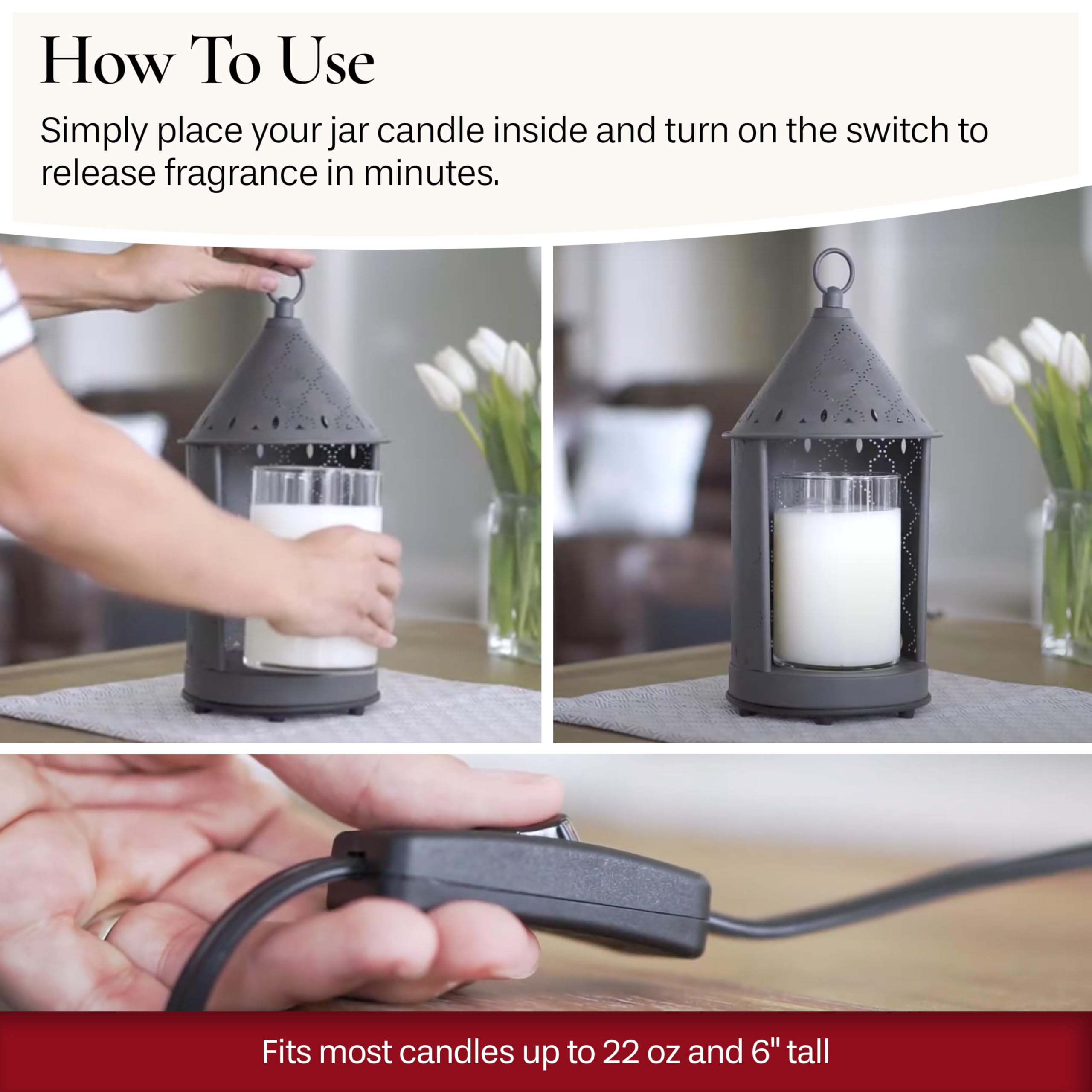 How To Use

Simply place your jar candle inside and turn on the switch to release fragrance in minutes.

Fits most candles up to 22 oz and 6" tall