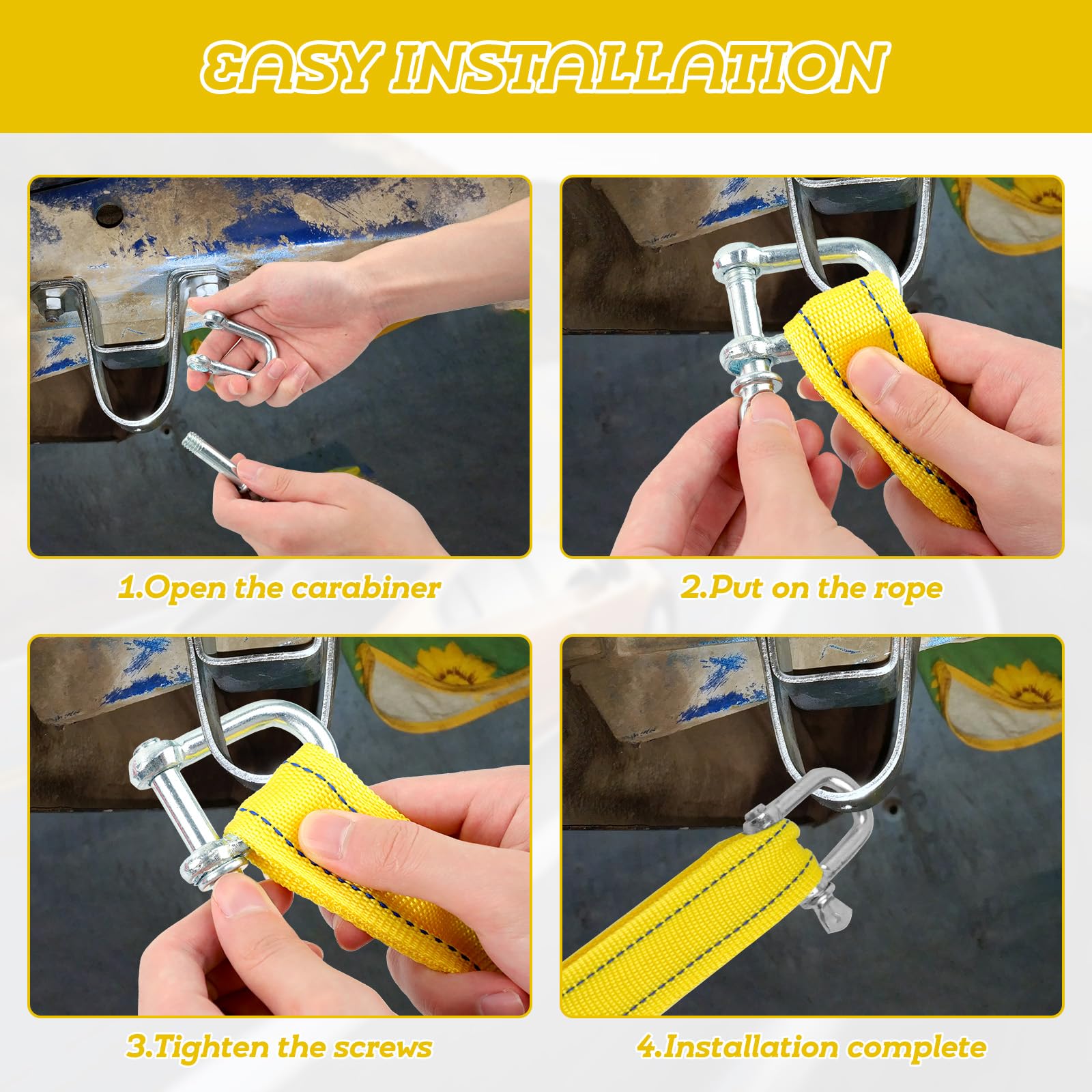 EASY INSTALLATION

1.Open the carabiner

2.Put on the rope

3.Tighten the screws

4.Installation complete