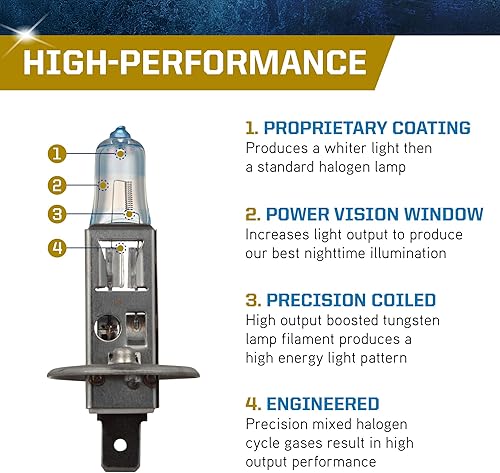 HIGH-PERFORMANCE

1

2

3

4

1. PROPRIETARY COATING
Produces a whiter light then a standard halogen lamp

2. POWER VISION WINDOW
Increases light output to produce our best nighttime illumination

3. PRECISION COILED
High output boosted tungsten lamp filament produces a high energy light pattern

4. ENGINEERED
Precision mixed halogen cycle gases result in high output performance