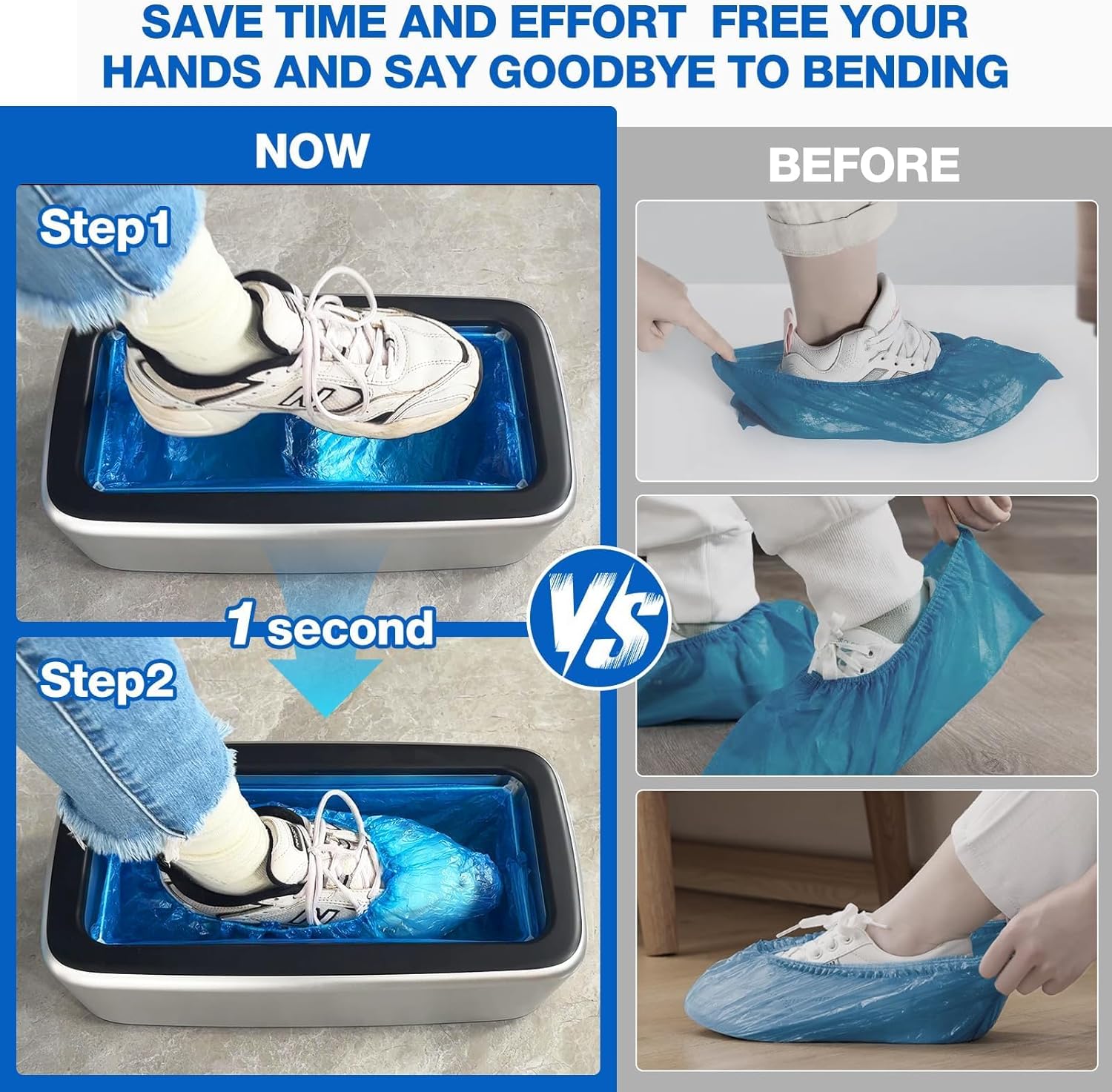 SAVE TIME AND EFFORT FREE YOUR HANDS AND SAY GOODBYE TO BENDING

NOW

Step1

1 second

Step2

VS

BEFORE