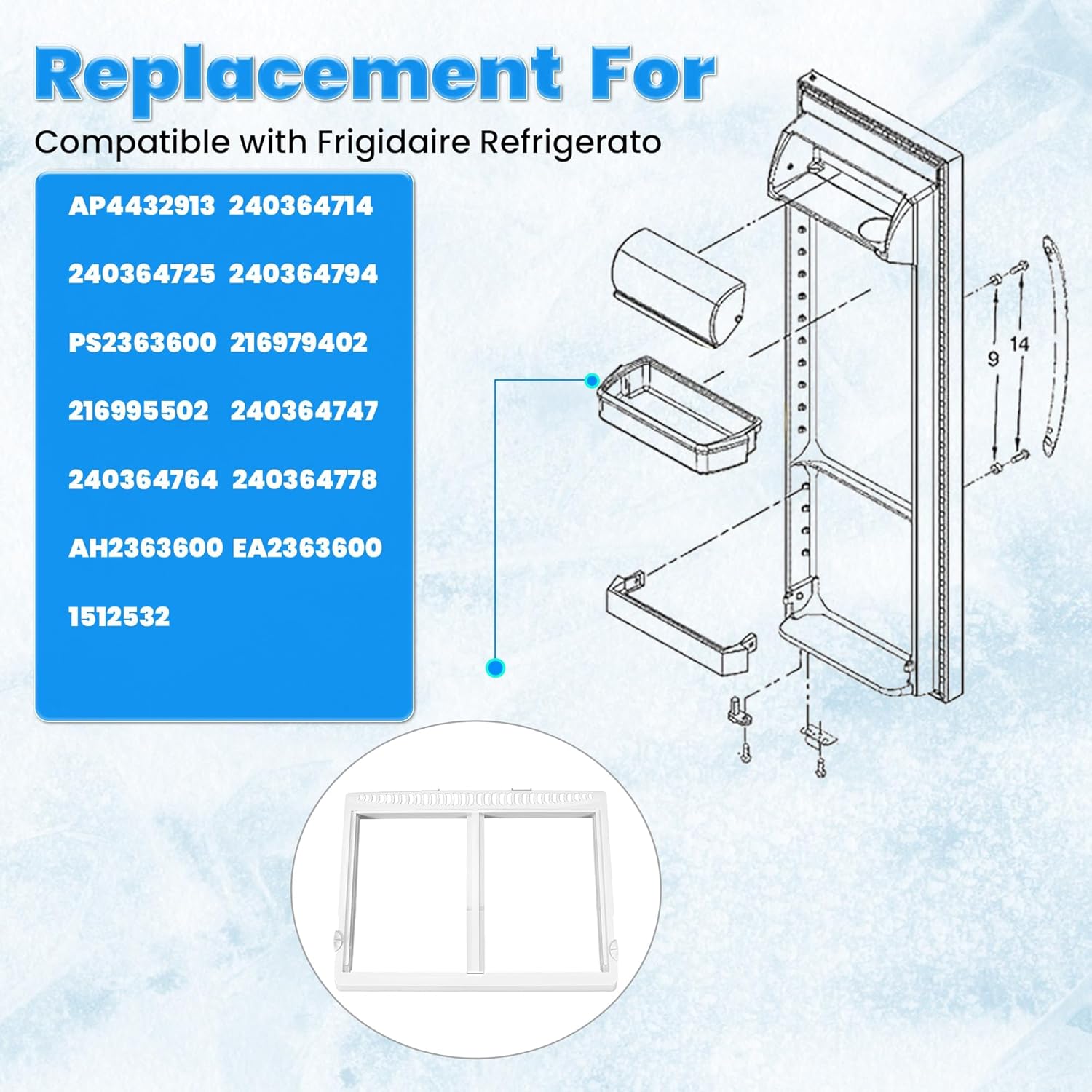 Replacement For

Compatible with Frigidaire Refrigerato

AP4432913 240364714

240364725 240364794

PS2363600 216979402

216995502 240364747

240364764 240364778

AH2363600 EA2363600

1512532

9

14