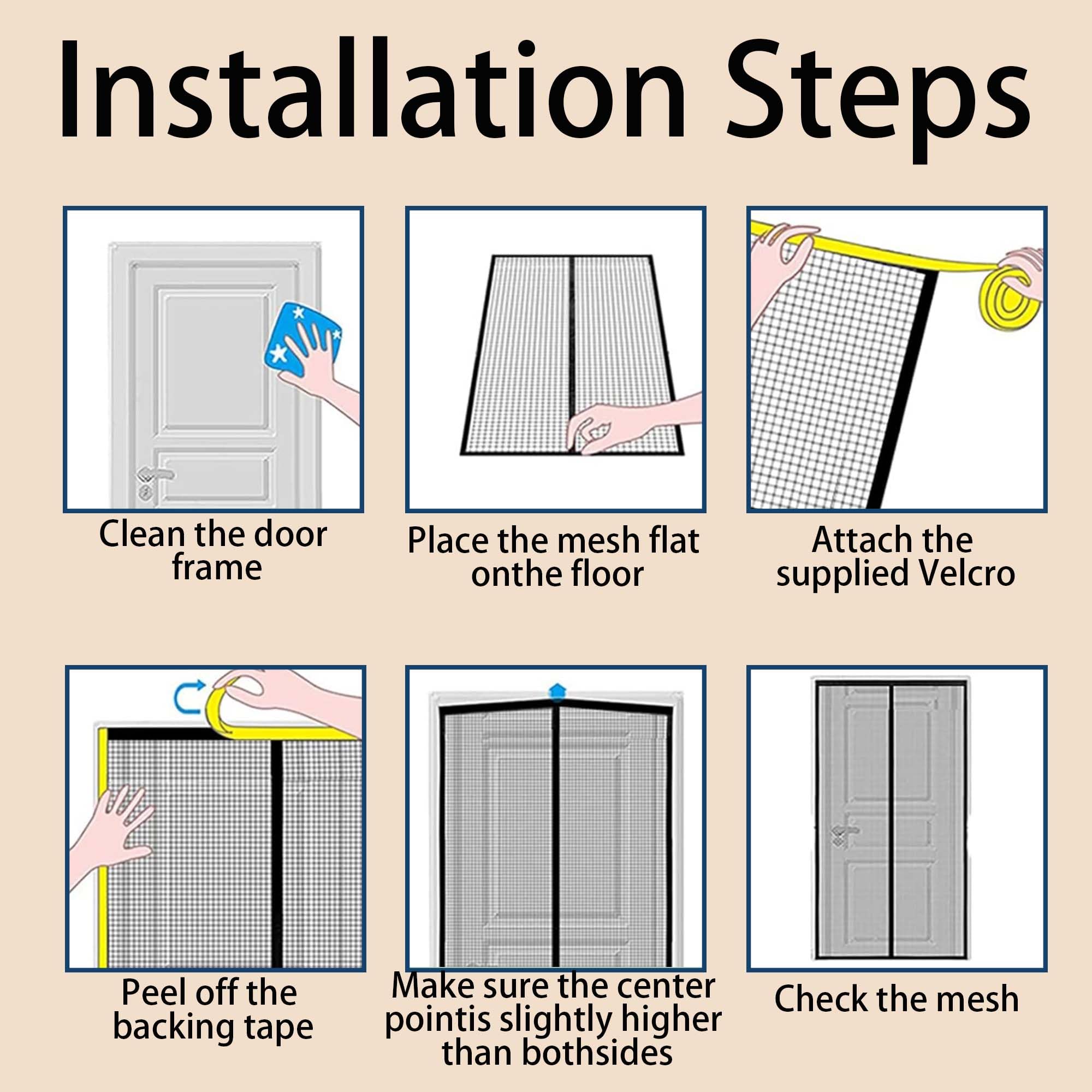 Installation Steps

Clean the door frame

Place the mesh flat onthe floor

Attach the supplied Velcro

Peel off the backing tape

Make sure the center pointis slightly higher than bothsides

Check the mesh