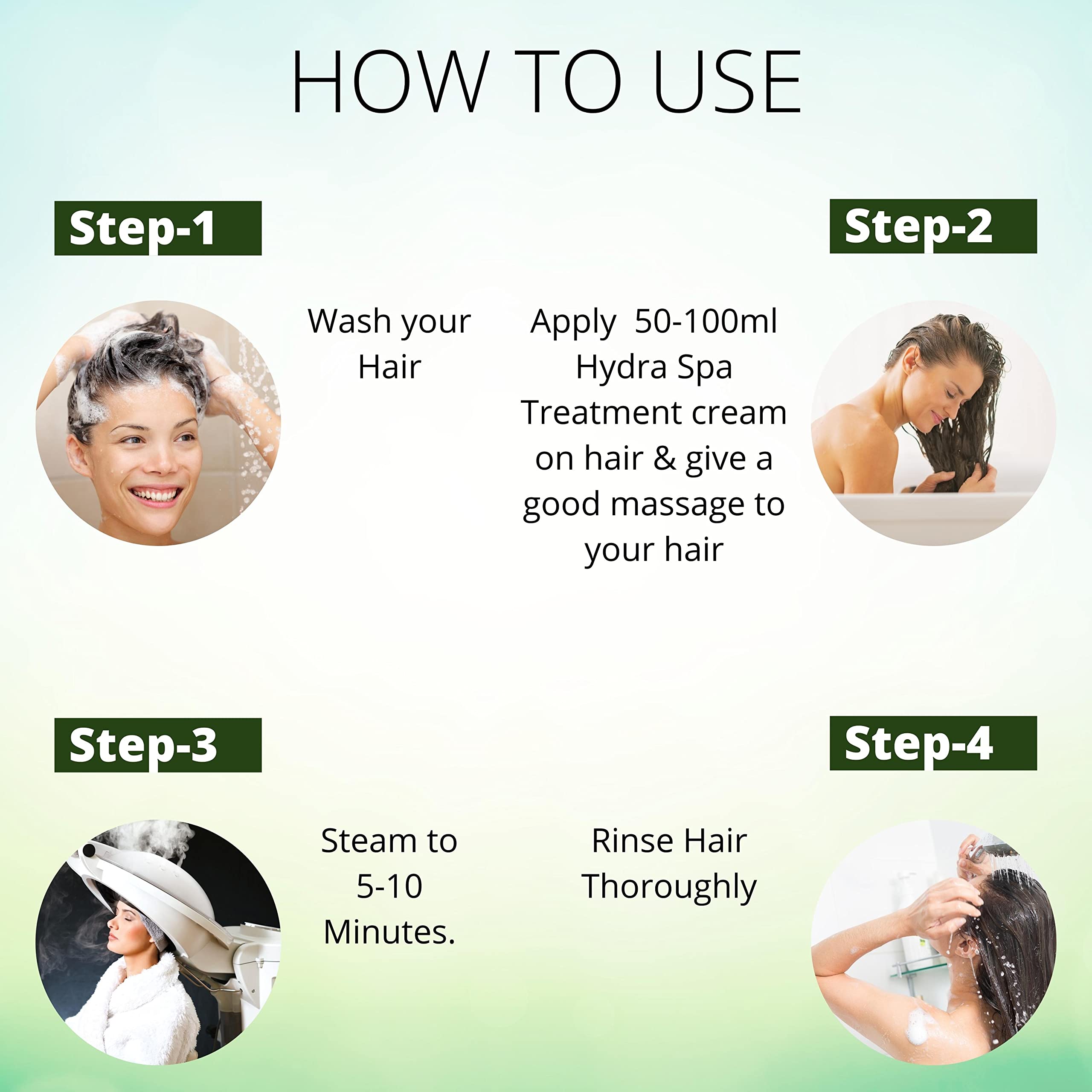 HOW TO USE

Step-1

Wash your Hair

Step-2

Apply 50-100ml Hydra Spa Treatment cream on hair & give a good massage to your hair

Step-3

Steam to 5-10 Minutes.

Step-4

Rinse Hair Thoroughly