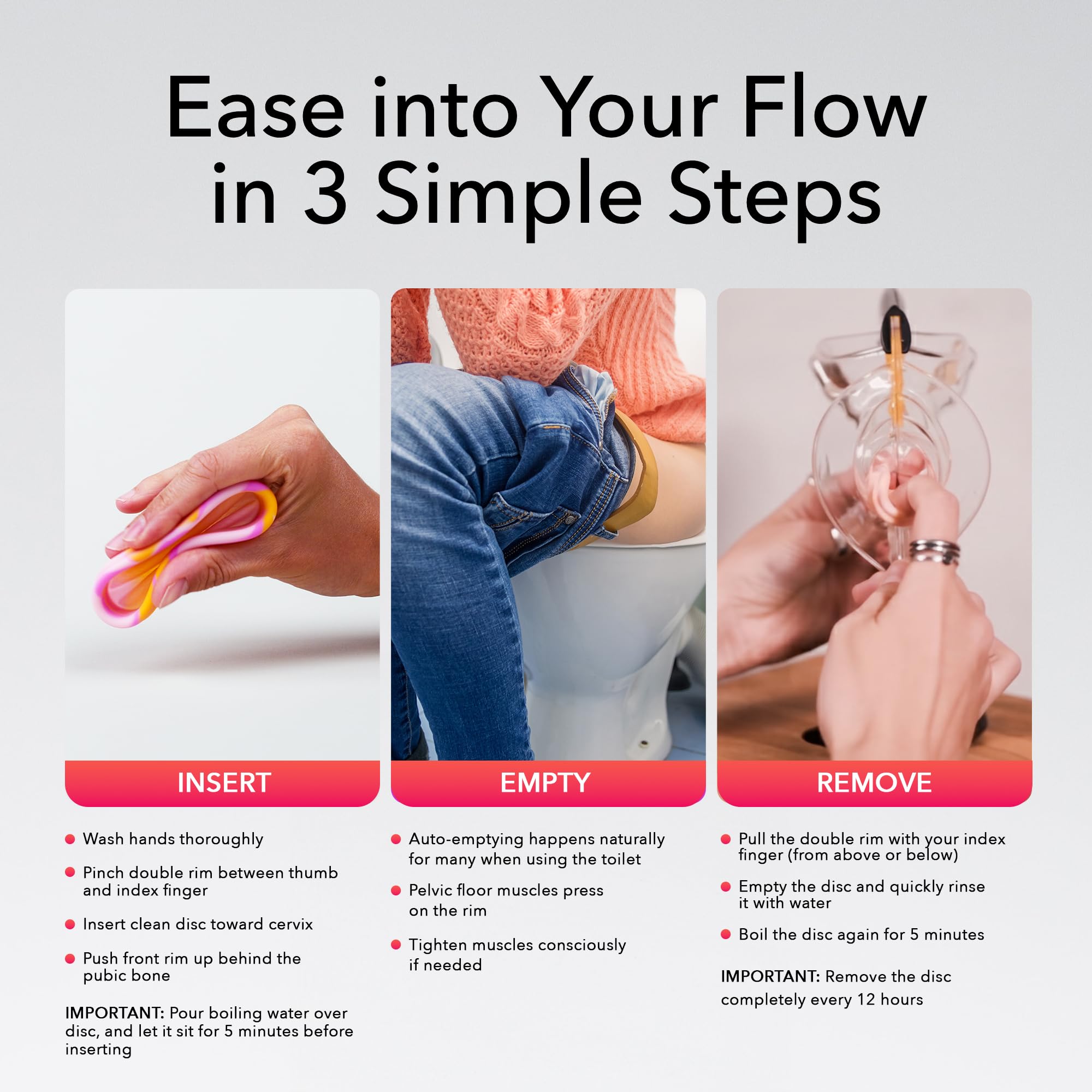 Ease into Your Flow in 3 Simple Steps

INSERT

- Wash hands thoroughly
- Pinch double rim between thumb and index finger
- Insert clean disc toward cervix
- Push front rim up behind the pubic bone

IMPORTANT: Pour boiling water over disc, and let it sit for 5 minutes before inserting

EMPTY

- Auto-emptying happens naturally for many when using the toilet
- Pelvic floor muscles press on the rim
- Tighten muscles consciously if needed

REMOVE

- Pull the double rim with your index finger (from above or below)
- Empty the disc and quickly rinse it with water
- Boil the disc again for 5 minutes

IMPORTANT: Remove the disc completely every 12 hours