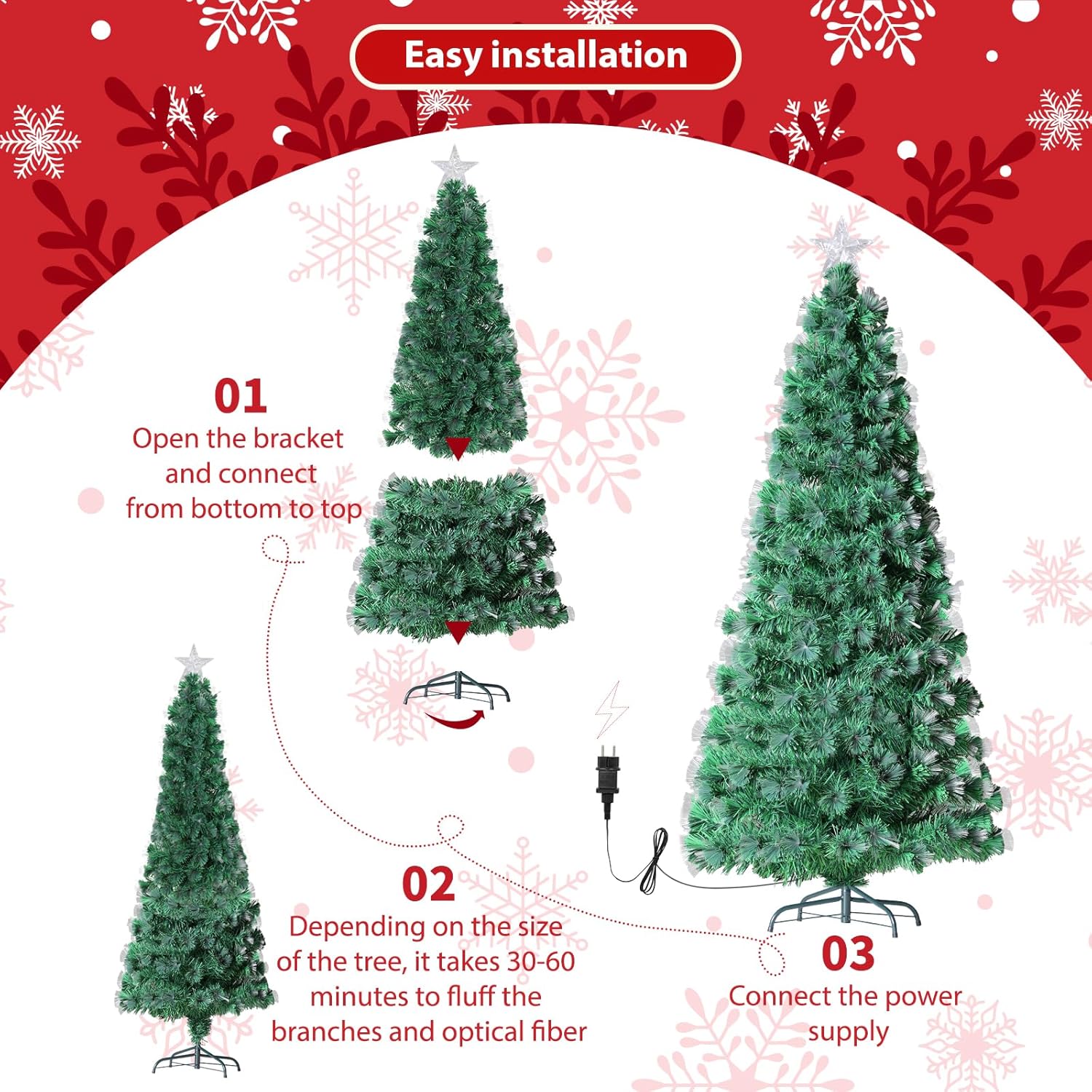 Easy installation

01
Open the bracket and connect from bottom to top

02
Depending on the size of the tree, it takes 30-60 minutes to fluff the branches and optical fiber

03
Connect the power supply