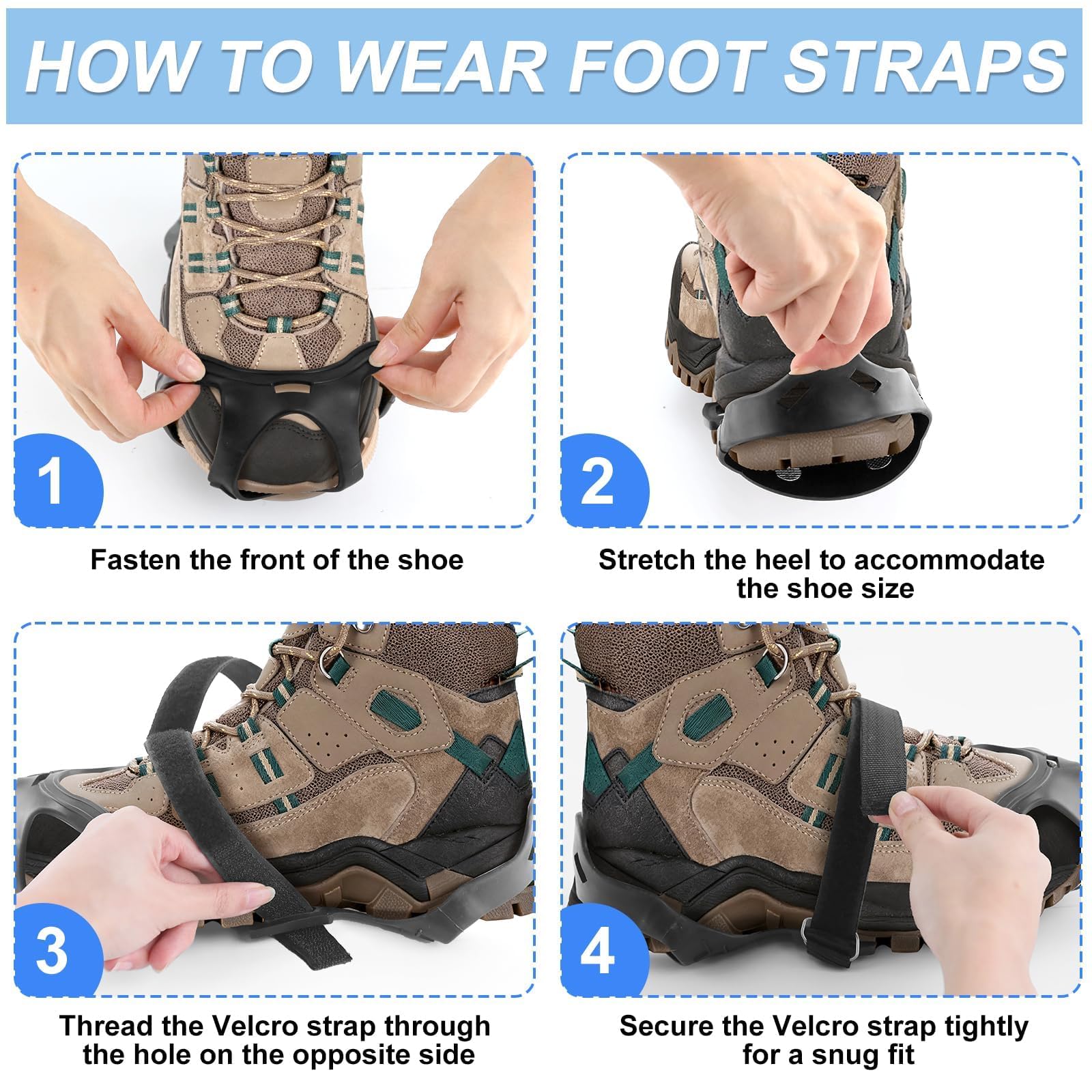 HOW TO WEAR FOOT STRAPS

1

Fasten the front of the shoe

2

Stretch the heel to accommodate the shoe size

3

Thread the Velcro strap through the hole on the opposite side

4

Secure the Velcro strap tightly for a snug fit