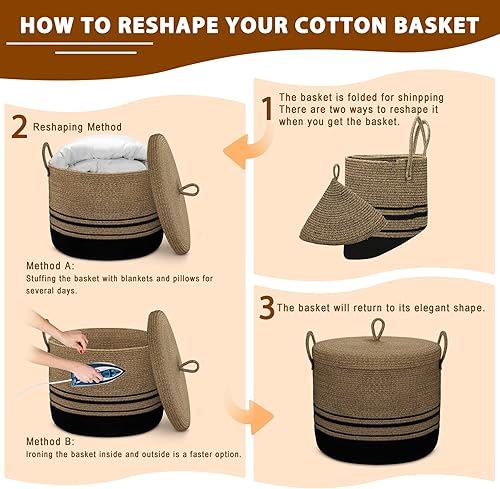 HOW TO RESHAPE YOUR COTTON BASKET

1 The basket is folded for shinpping There are two ways to reshape it when you get the basket.

2 Reshaping Method

Method A:
Stuffing the basket with blankets and pillows for several days.

Method B:
Ironing the basket inside and outside is a faster option.

3 The basket will return to its elegant shape.