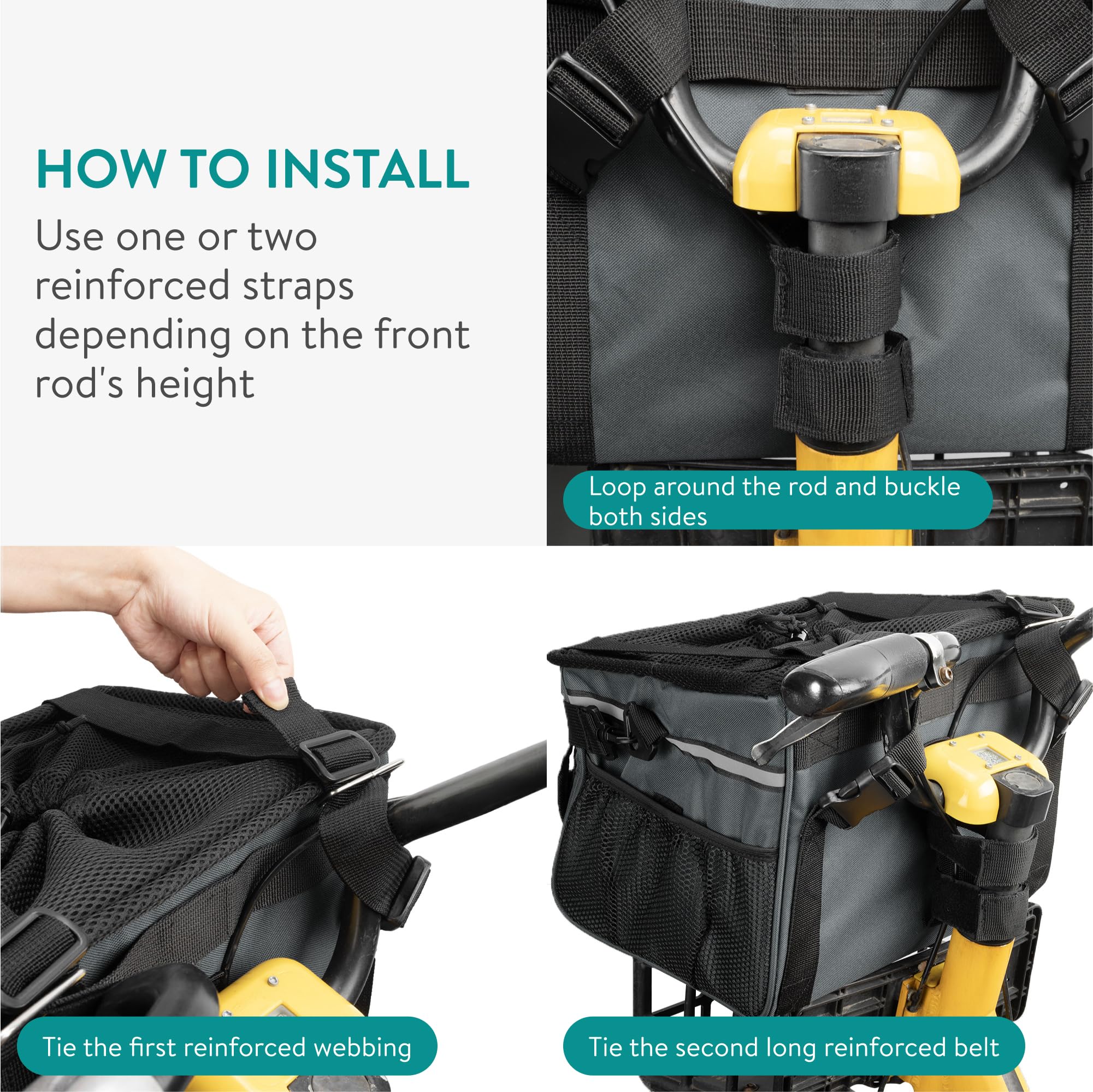 HOW TO INSTALL

Use one or two reinforced straps depending on the front rod's height

Loop around the rod and buckle both sides

Tie the first reinforced webbing

Tie the second long reinforced belt