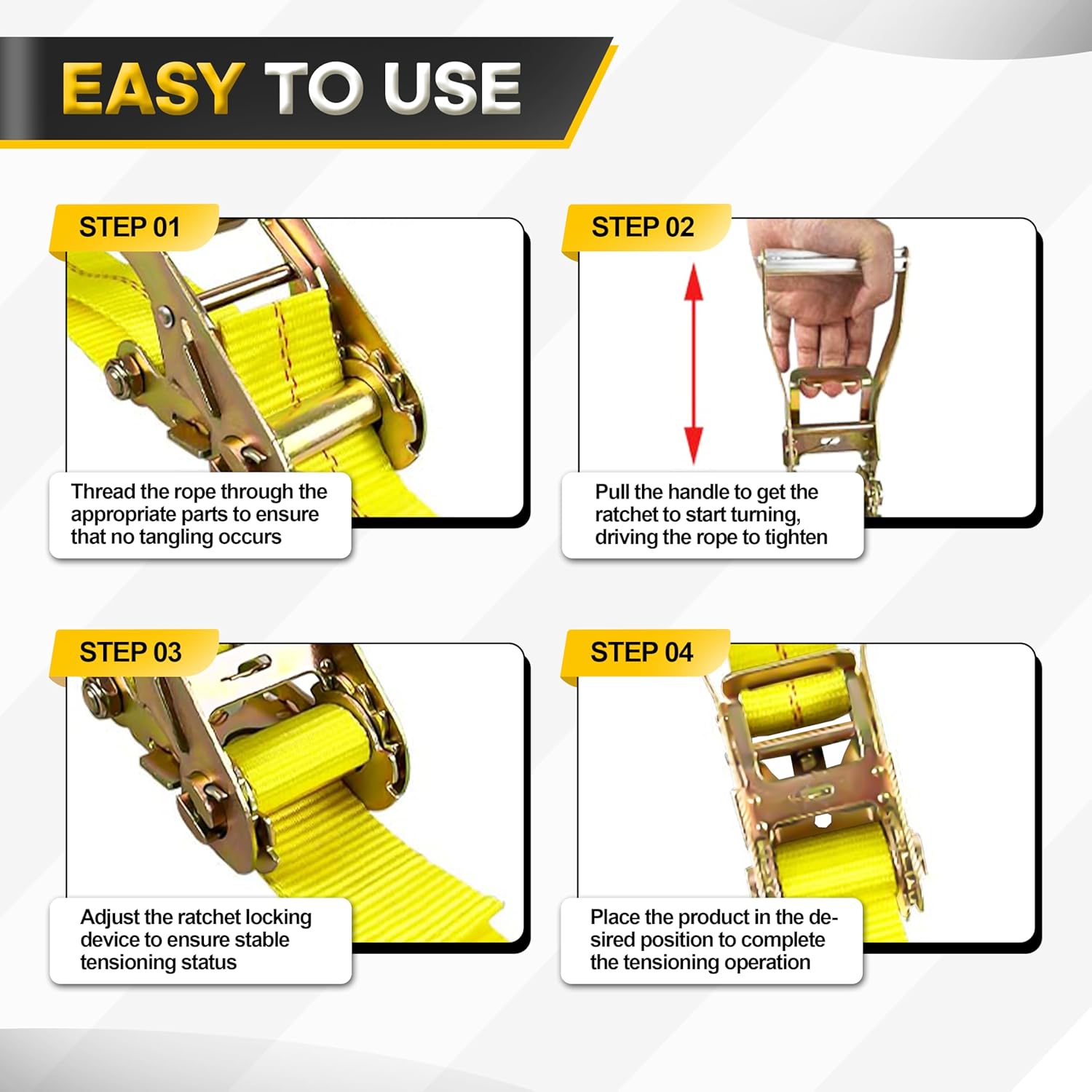 EASY TO USE

STEP 01

Thread the rope through the appropriate parts to ensure that no tangling occurs

STEP 02

Pull the handle to get the ratchet to start turning, driving the rope to tighten

STEP 03

Adjust the ratchet locking device to ensure stable tensioning status

STEP 04

Place the product in the desired position to complete the tensioning operation