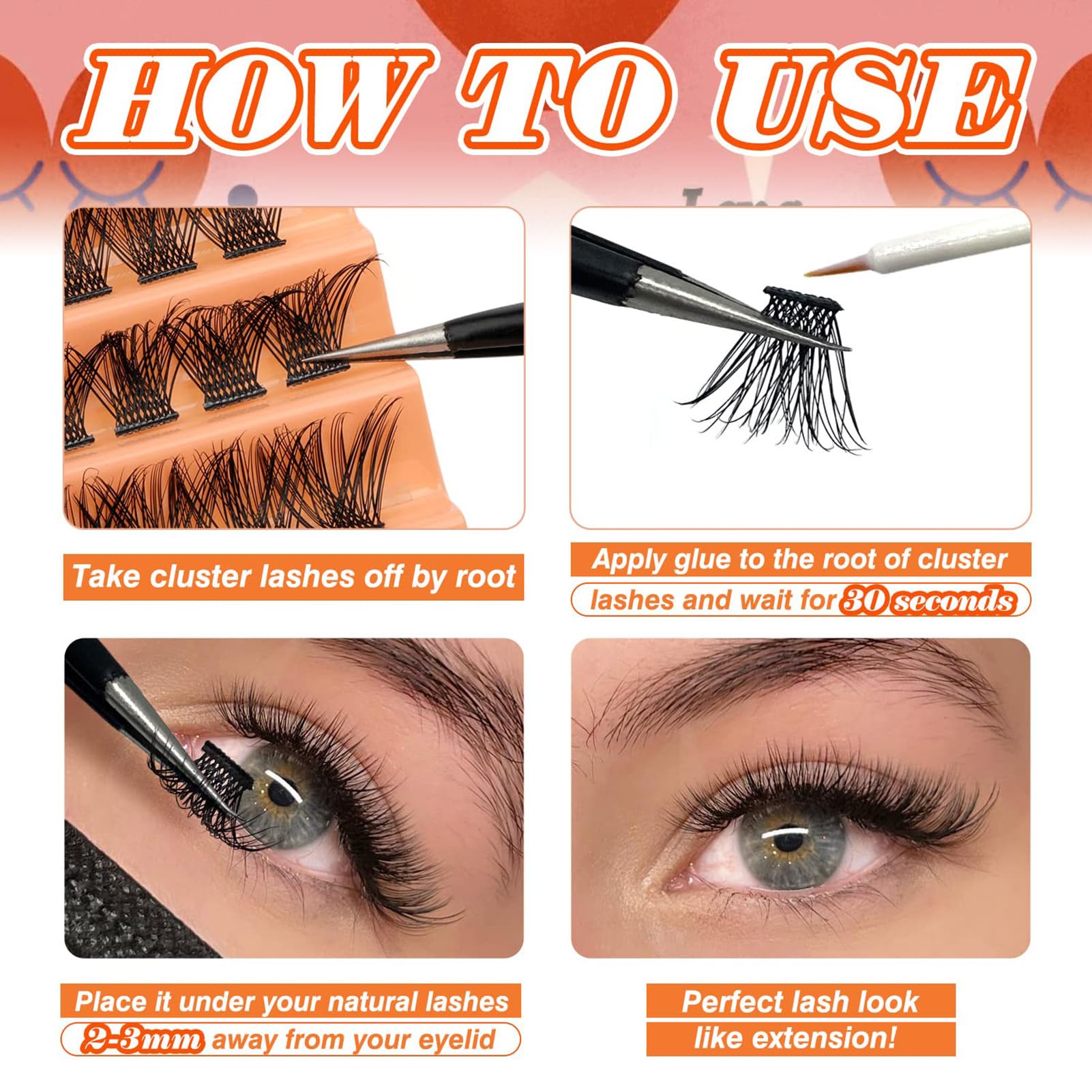 HOW TO USE

Take cluster lashes off by root

Apply glue to the root of cluster lashes and wait for 30 seconds

Place it under your natural lashes 2-3mm away from your eyelid

Perfect lash look like extension!