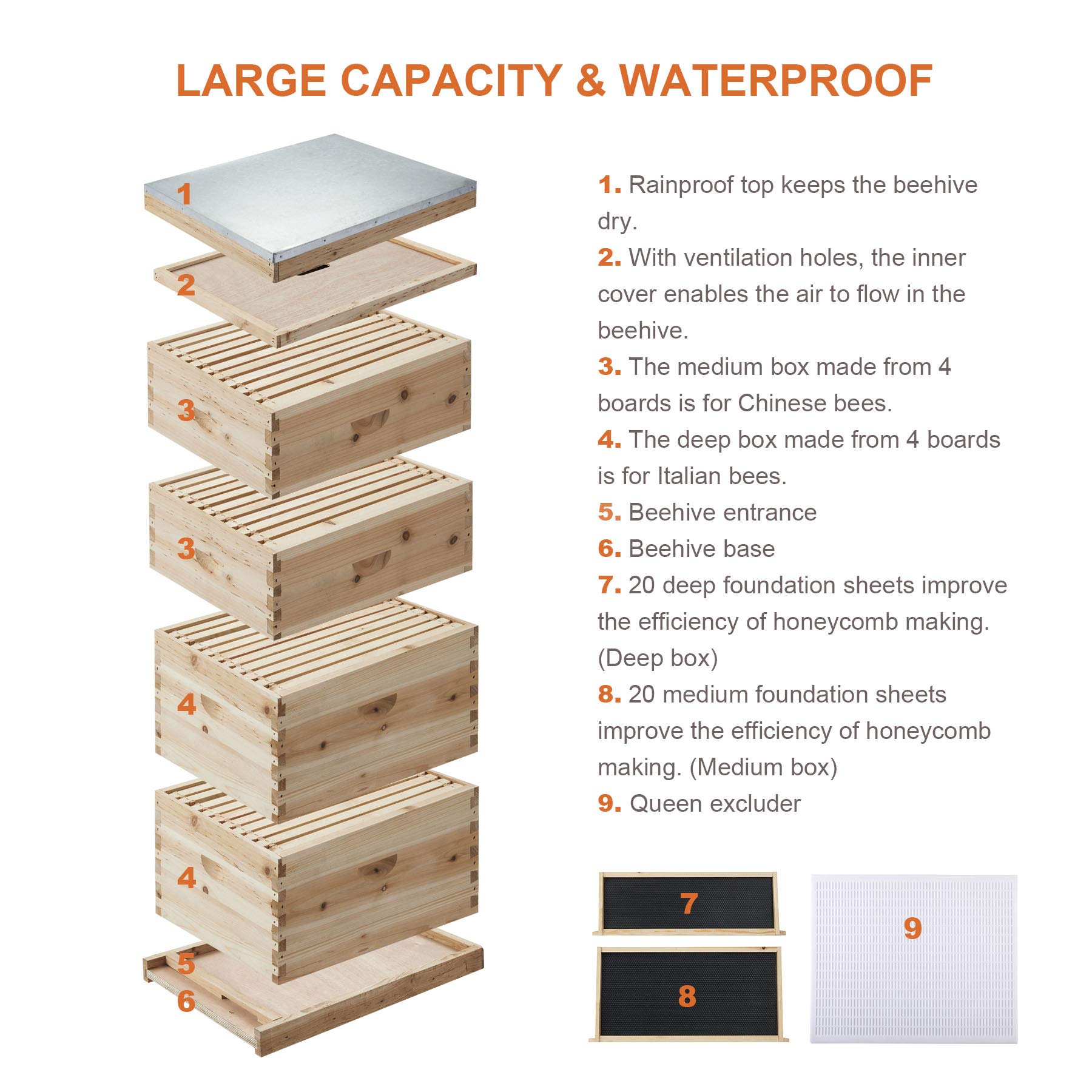 LARGE CAPACITY & WATERPROOF

1
2
3
3
4
4
5
6

1. Rainproof top keeps the beehive dry.
2. With ventilation holes, the inner cover enables the air to flow in the beehive.
3. The medium box made from 4 boards is for Chinese bees.
4. The deep box made from 4 boards is for Italian bees.
5. Beehive entrance
6. Beehive base
7. 20 deep foundation sheets improve the efficiency of honeycomb making. (Deep box)
8. 20 medium foundation sheets improve the efficiency of honeycomb making. (Medium box)
9. Queen excluder

7
8
9