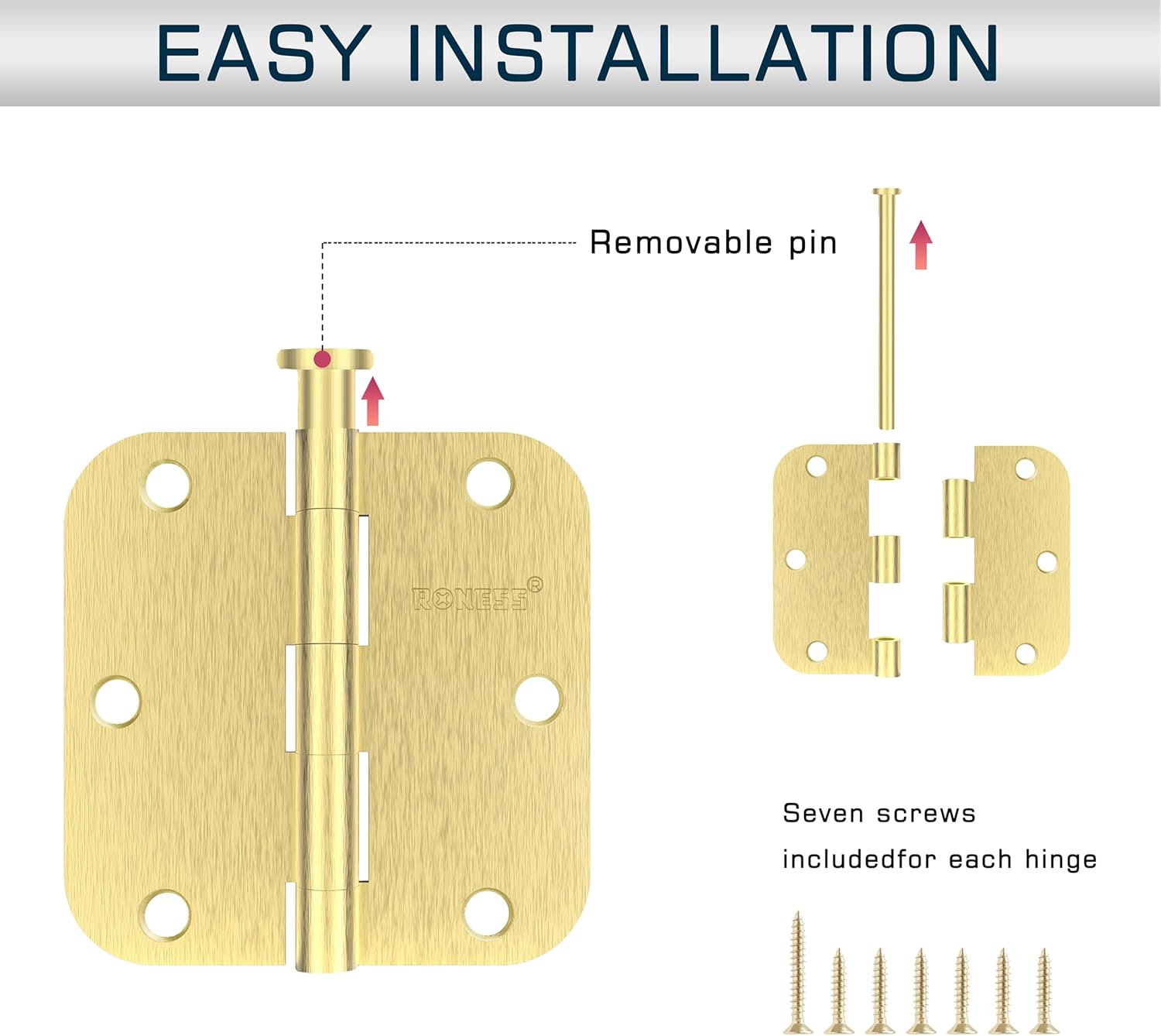 EASY INSTALLATION

Removable pin

RONESS®

Seven screws includedfor each hinge