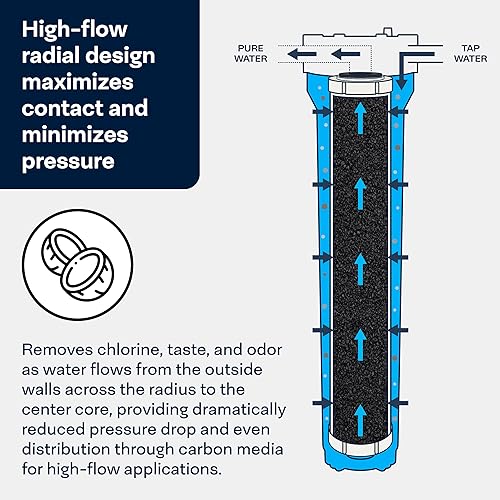 High-flow radial design maximizes contact and minimizes pressure

PURE WATER

TAP WATER

Removes chlorine, taste, and odor as water flows from the outside walls across the radius to the center core, providing dramatically reduced pressure drop and even distribution through carbon media for high-flow applications.