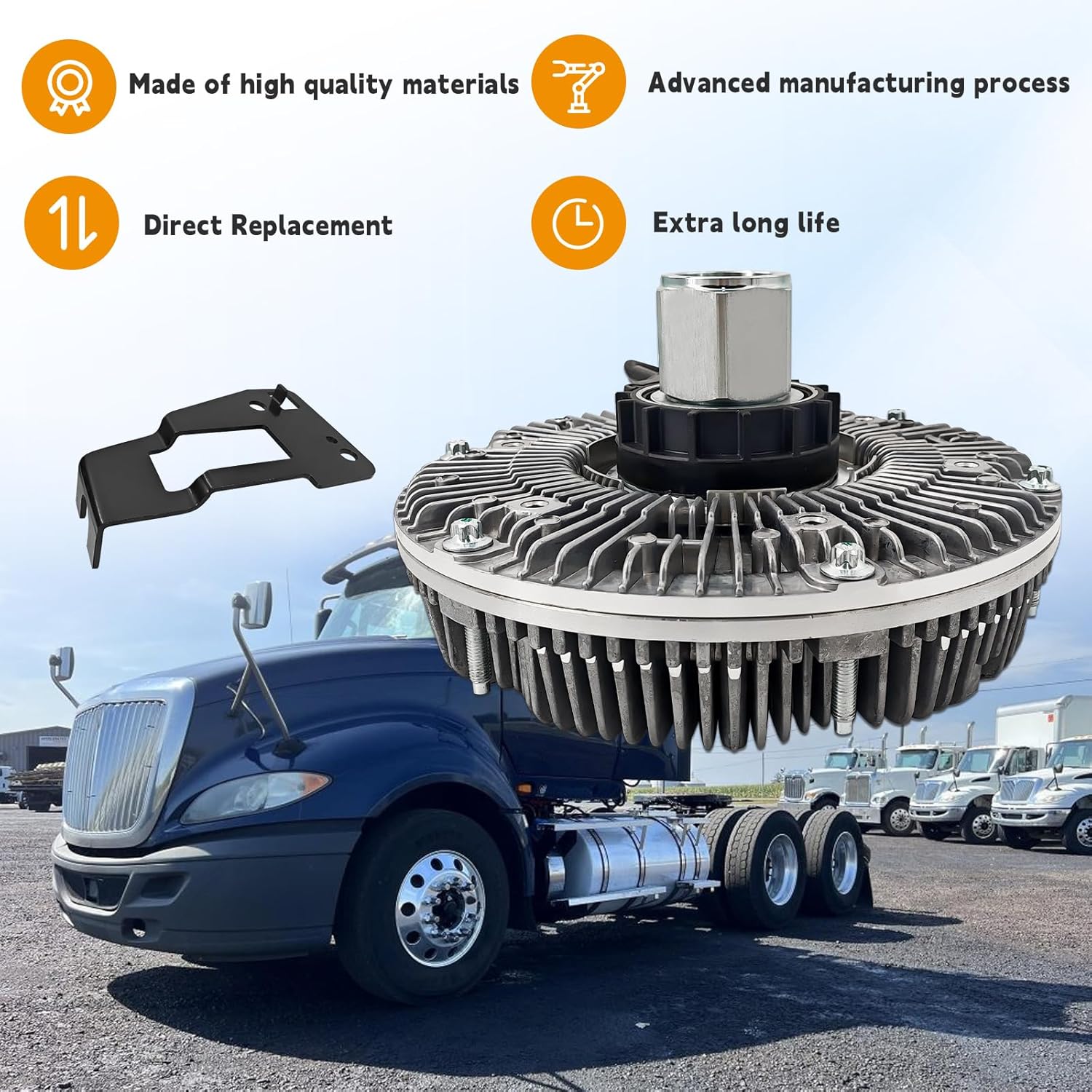 Made of high quality materials

Advanced manufacturing process

Direct Replacement

Extra long life