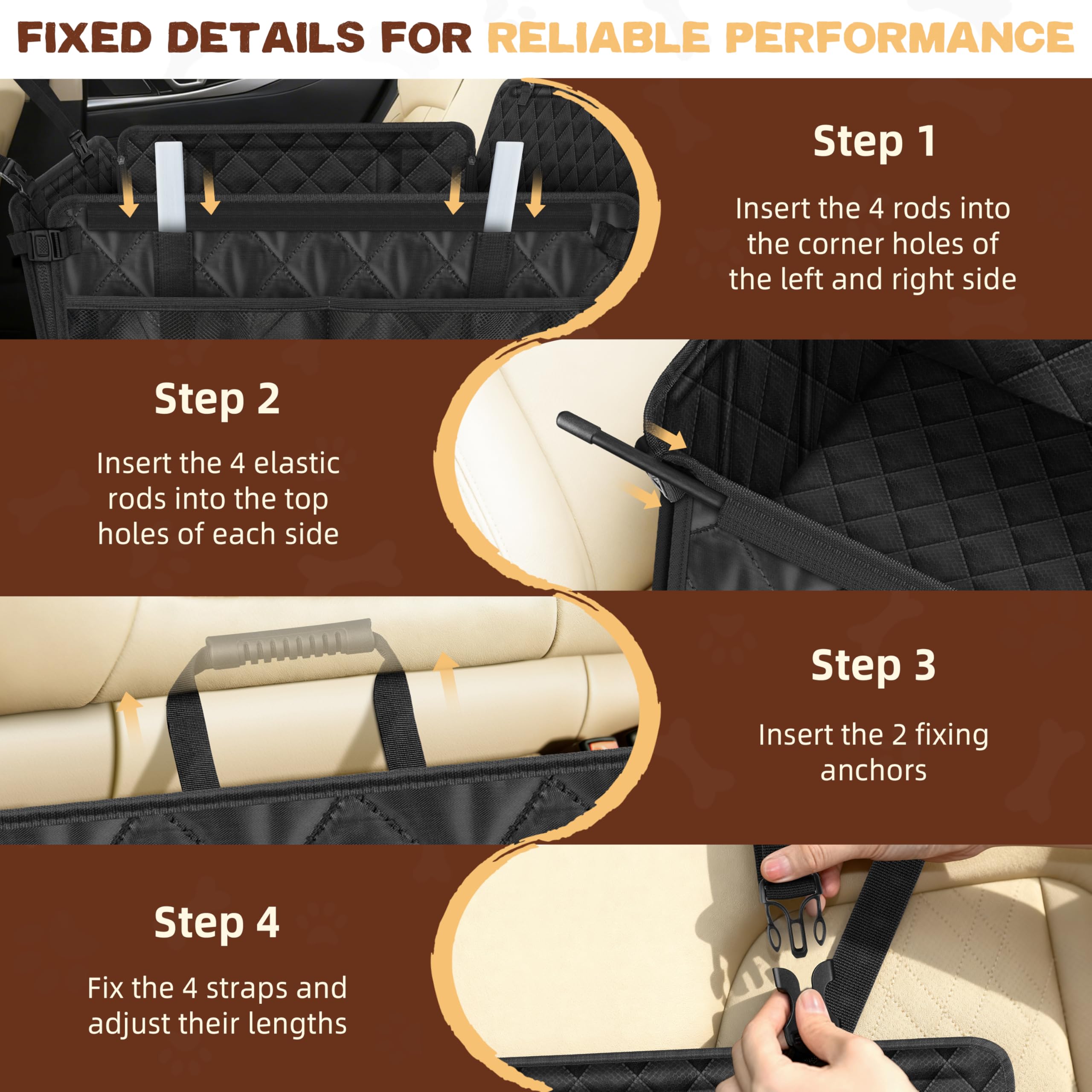 FIXED DETAILS FOR RELIABLE PERFORMANCE

Step 1

Insert the 4 rods into the corner holes of the left and right side

Step 2

Insert the 4 elastic rods into the top holes of each side

Step 3

Insert the 2 fixing anchors

Step 4

Fix the 4 straps and adjust their lengths