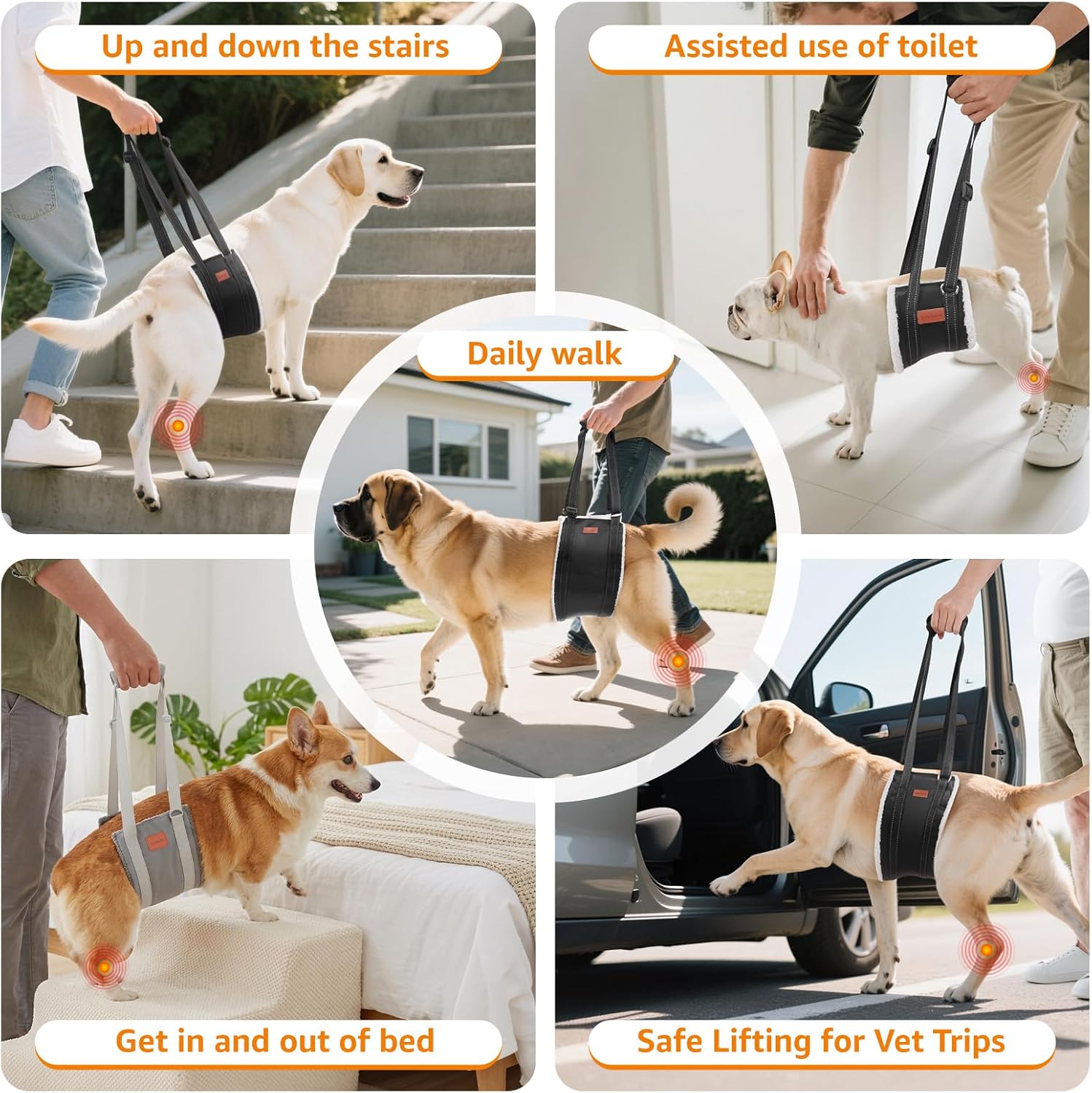 Up and down the stairs

Assisted use of toilet

Daily walk

Get in and out of bed

Safe Lifting for Vet Trips