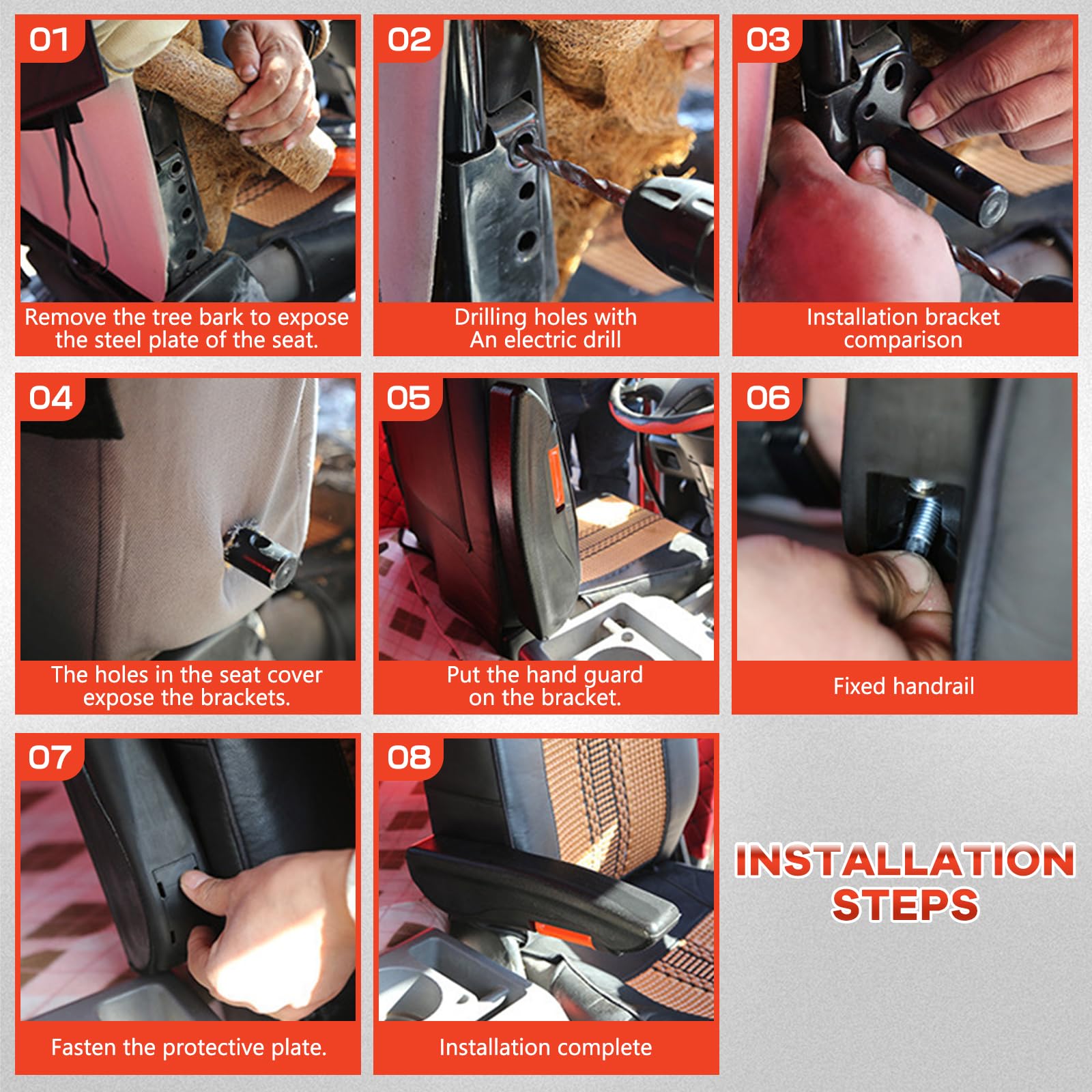 01
Remove the tree bark to expose the steel plate of the seat.

02
Drilling holes with An electric drill

03
Installation bracket comparison

04
The holes in the seat cover expose the brackets.

05
Put the hand guard on the bracket.

06
Fixed handrail

07
Fasten the protective plate.

08
Installation complete

INSTALLATION STEPS