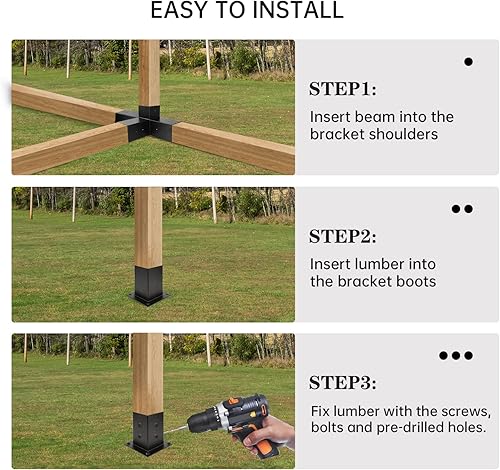 EASY TO INSTALL

STEP1:

Insert beam into the bracket shoulders

STEP2:

Insert lumber into the bracket boots

STEP3:

Fix lumber with the screws, bolts and pre-drilled holes.