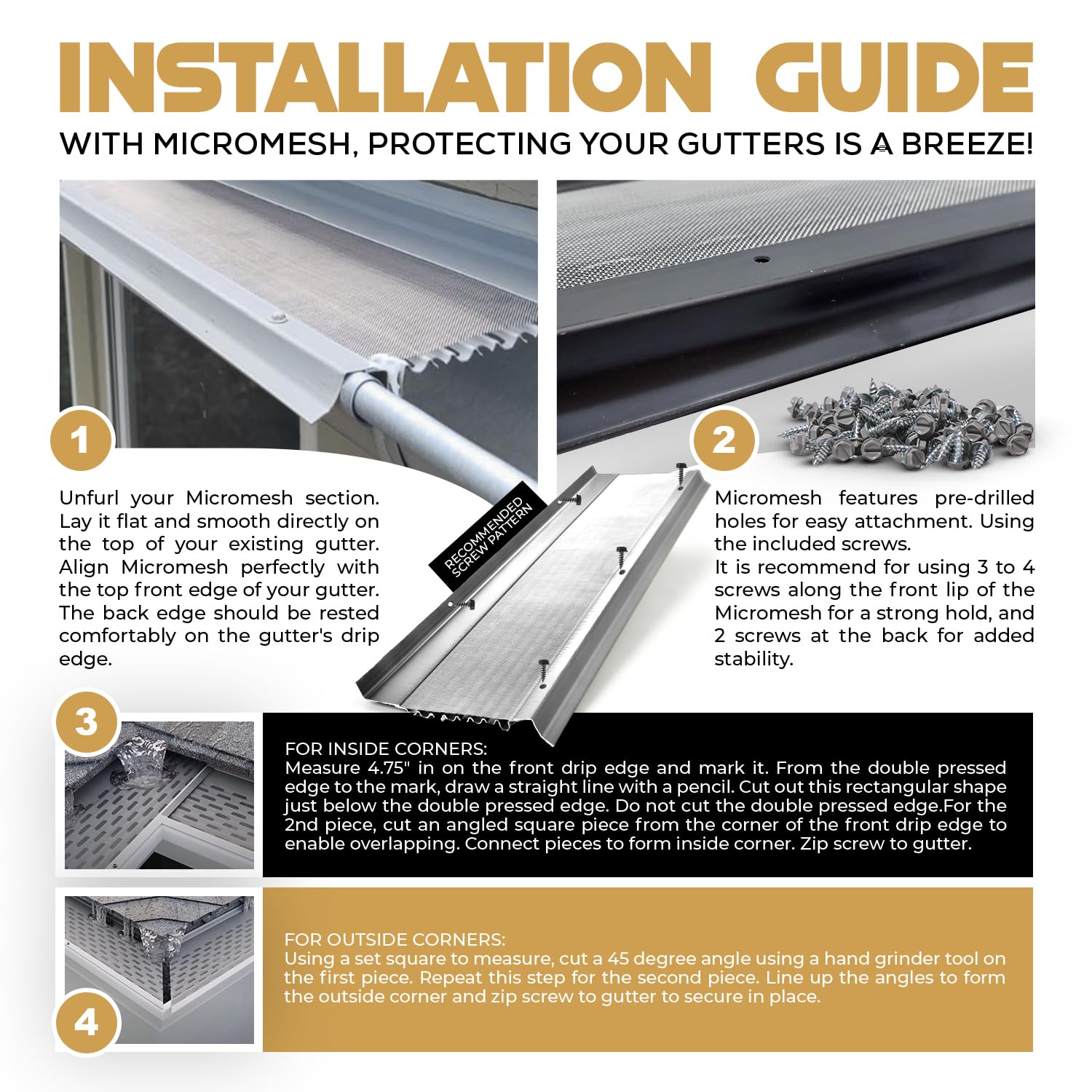 INSTALLATION GUIDE

WITH MICROMESH, PROTECTING YOUR GUTTERS IS A BREEZE!

1

Unfurl your Micromesh section. Lay it flat and smooth directly on the top of your existing gutter. Align Micromesh perfectly with the top front edge of your gutter. The back edge should be rested comfortably on the gutter's drip edge.

RECOMMENDED SCREW PATTERN

2

Micromesh features pre-drilled holes for easy attachment. Using the included screws.
It is recommend for using 3 to 4 screws along the front lip of the Micromesh for a strong hold, and 2 screws at the back for added stability.

3

FOR INSIDE CORNERS:
Measure 4.75" in on the front drip edge and mark it. From the double pressed edge to the mark, draw a straight line with a pencil. Cut out this rectangular shape just below the double pressed edge. Do not cut the double pressed edge.For the 2nd piece, cut an angled square piece from the corner of the front drip edge to enable overlapping. Connect pieces to form inside corner. Zip screw to gutter.

4

FOR OUTSIDE CORNERS:
Using a set square to measure, cut a 45 degree angle using a hand grinder tool on the first piece. Repeat this step for the second piece. Line up the angles to form the outside corner and zip screw to gutter to secure in place.