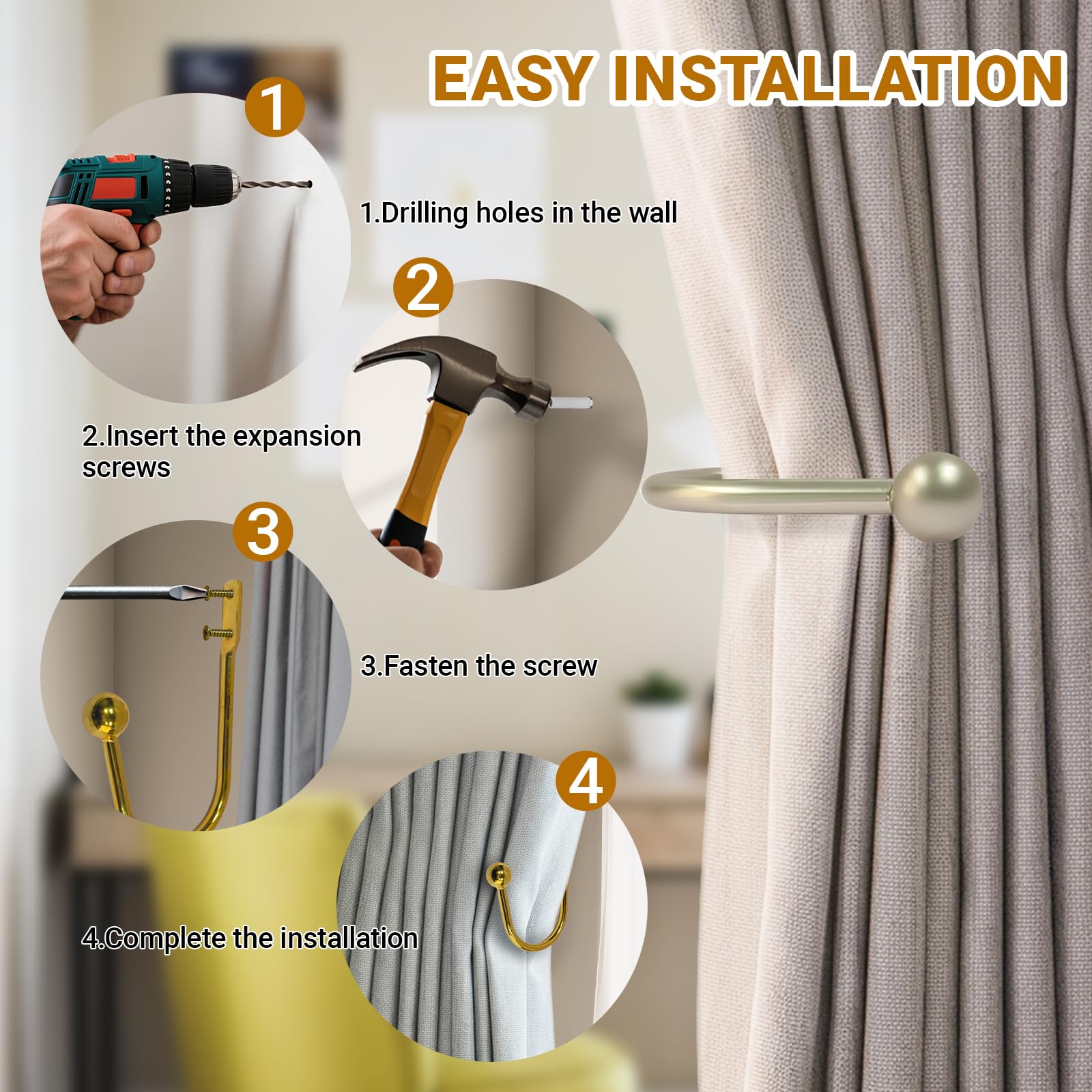 EASY INSTALLATION

1

1.Drilling holes in the wall

2

2.Insert the expansion screws

3

3.Fasten the screw

4

4.Complete the installation