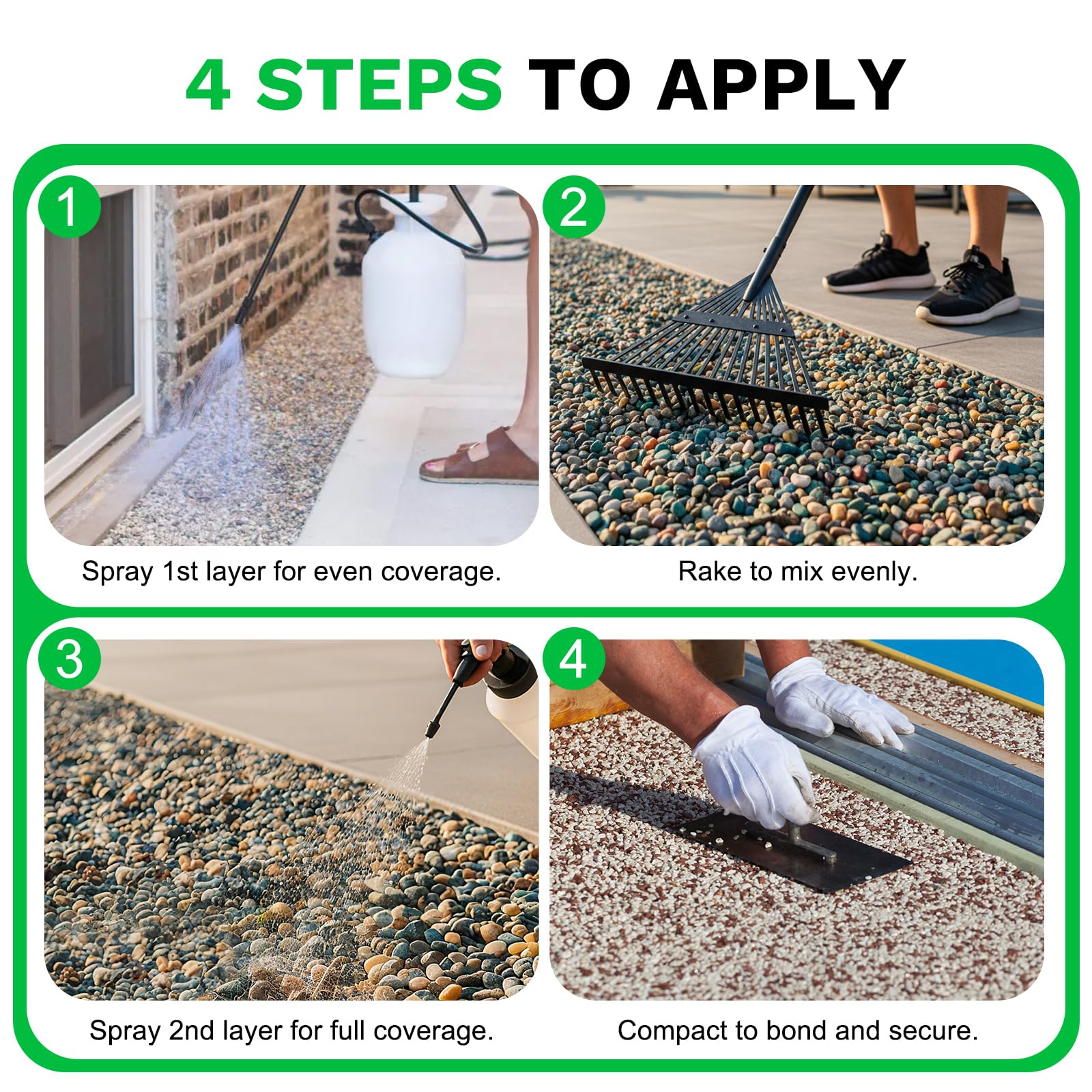 4 STEPS TO APPLY

1

Spray 1st layer for even coverage.

2

Rake to mix evenly.

3

Spray 2nd layer for full coverage.

4

Compact to bond and secure.