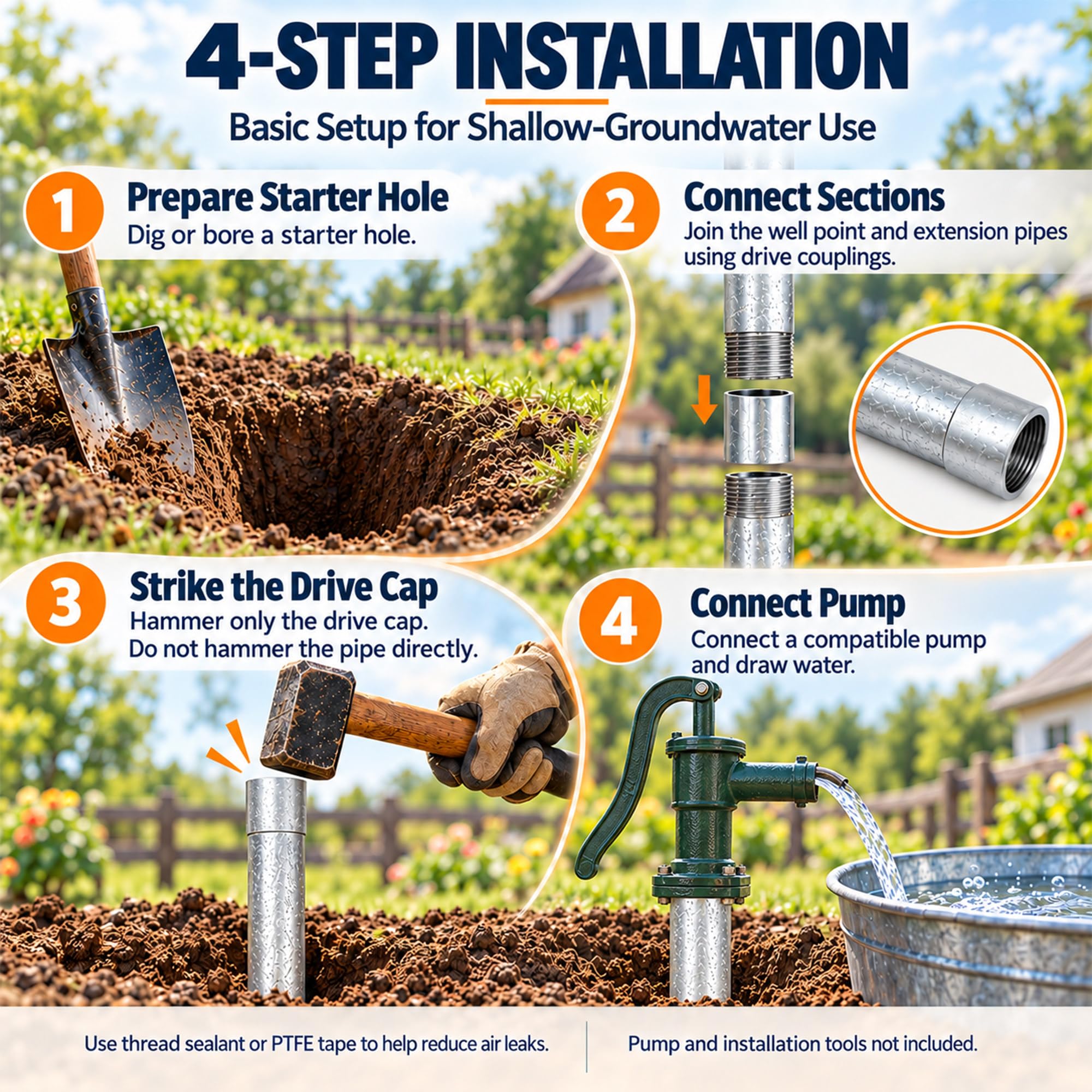 4-STEP INSTALLATION

Basic Setup for Shallow-Groundwater Use

1 Prepare Starter Hole
Dig or bore a starter hole.

2 Connect Sections
Join the well point and extension pipes using drive couplings.

3 Strike the Drive Cap
Hammer only the drive cap. Do not hammer the pipe directly.

4 Connect Pump
Connect a compatible pump and draw water.

Use thread sealant or PTFE tape to help reduce air leaks.

Pump and installation tools not included.