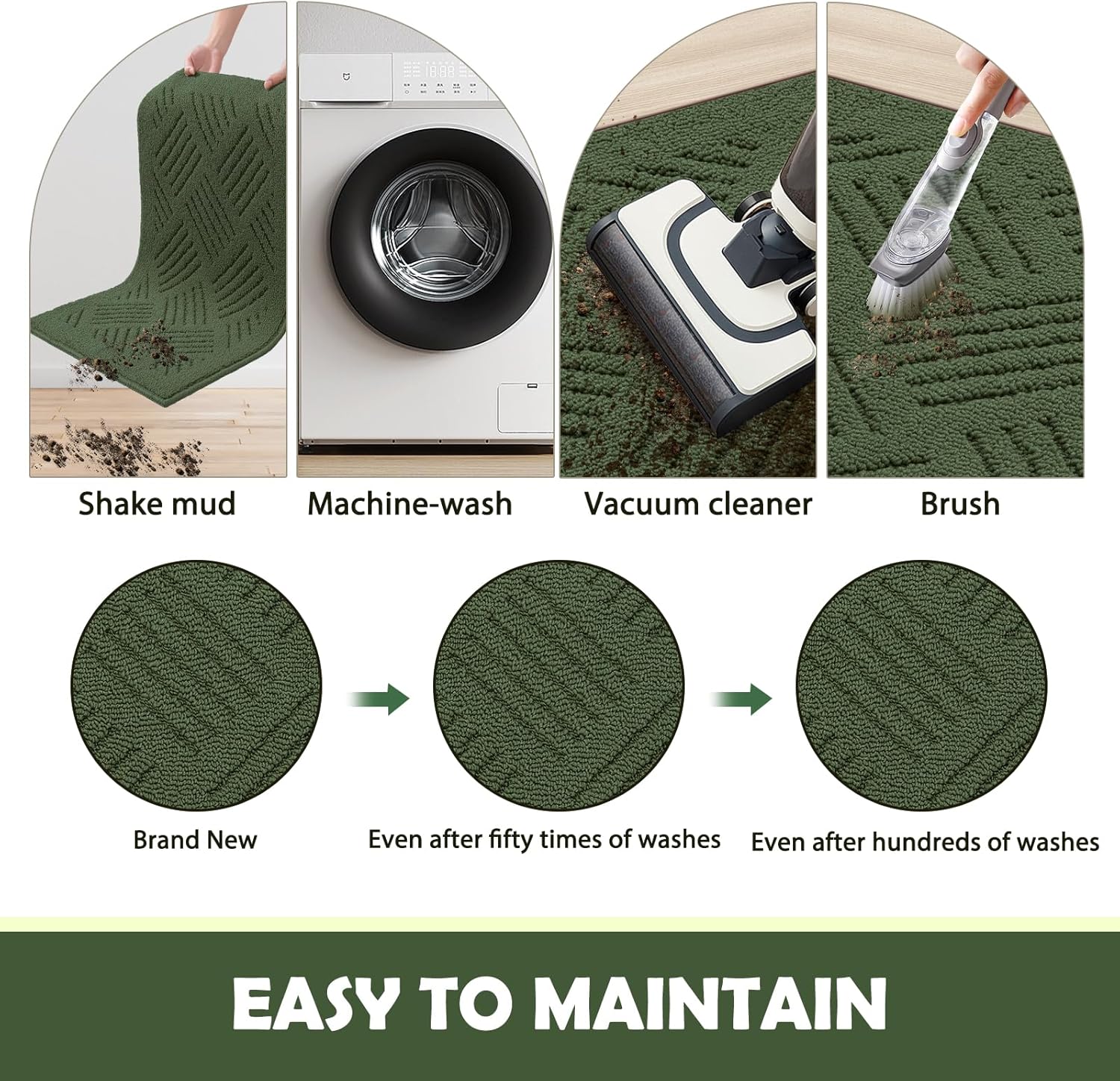 Shake mud
Machine-wash
Vacuum cleaner
Brush

Brand New
Even after fifty times of washes
Even after hundreds of washes

EASY TO MAINTAIN