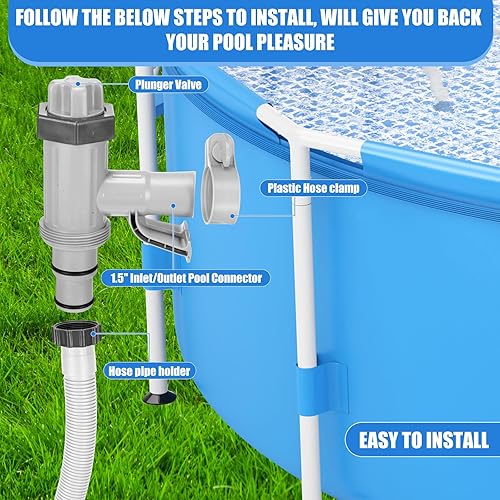 FOLLOW THE BELOW STEPS TO INSTALL, WILL GIVE YOU BACK YOUR POOL PLEASURE

Plunger Valve

Plastic Hose clamp

1.5" Inlet/Outlet Pool Connector

Hose pipe holder

EASY TO INSTALL