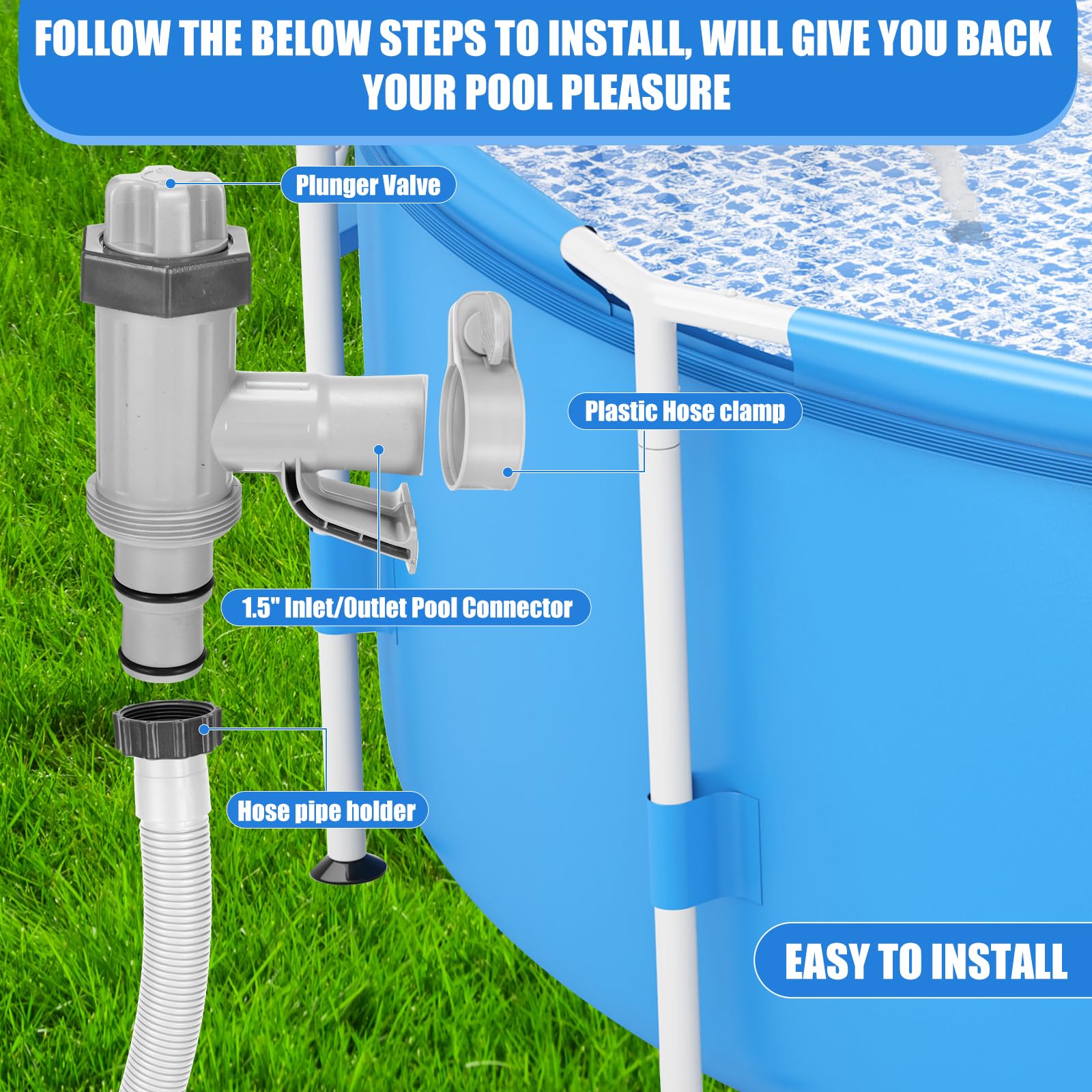 FOLLOW THE BELOW STEPS TO INSTALL, WILL GIVE YOU BACK YOUR POOL PLEASURE

Plunger Valve

Plastic Hose clamp

1.5" Inlet/Outlet Pool Connector

Hose pipe holder

EASY TO INSTALL