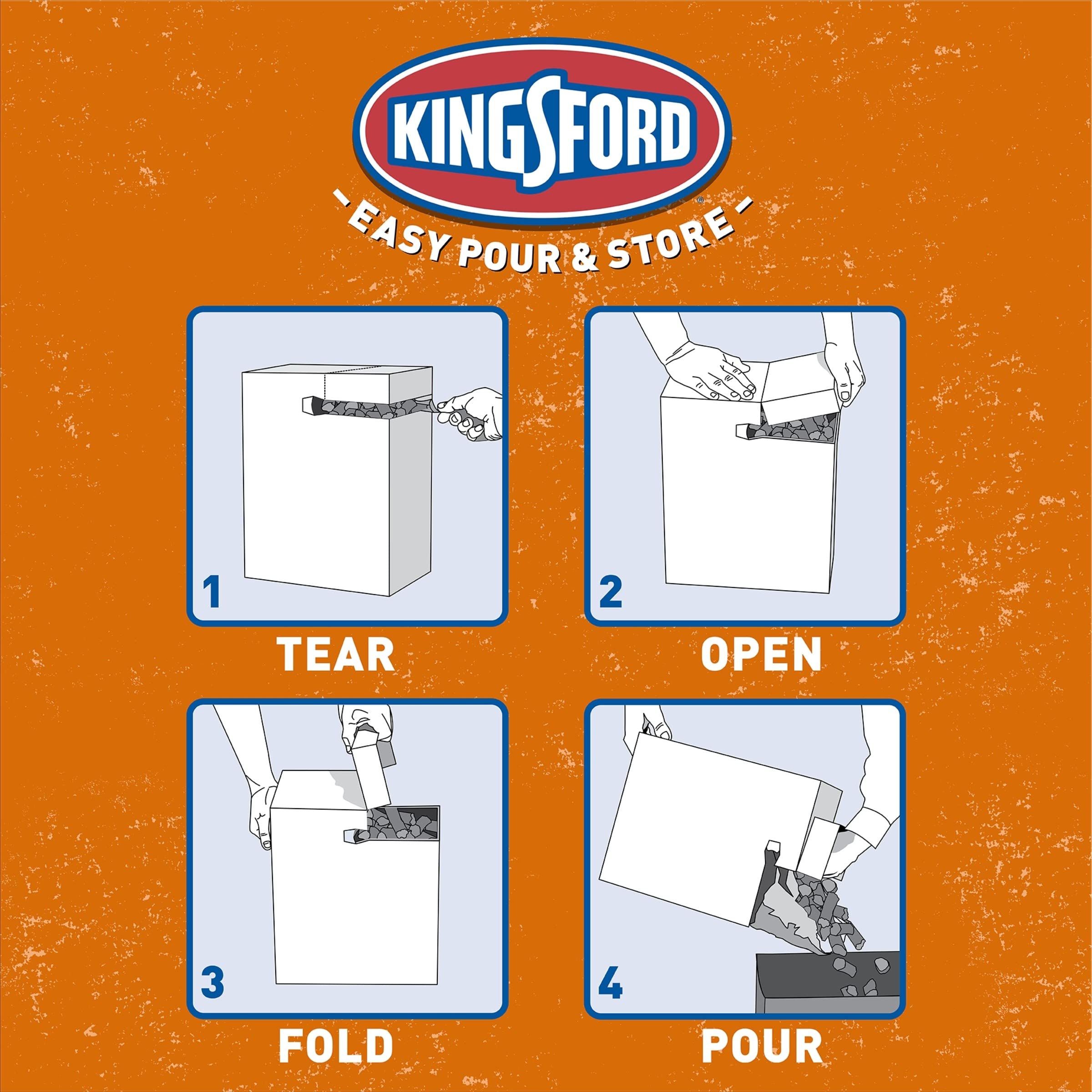 KINGSFORD®

- EASY POUR & STORE -

1

TEAR

2

OPEN

3

FOLD

4

POUR