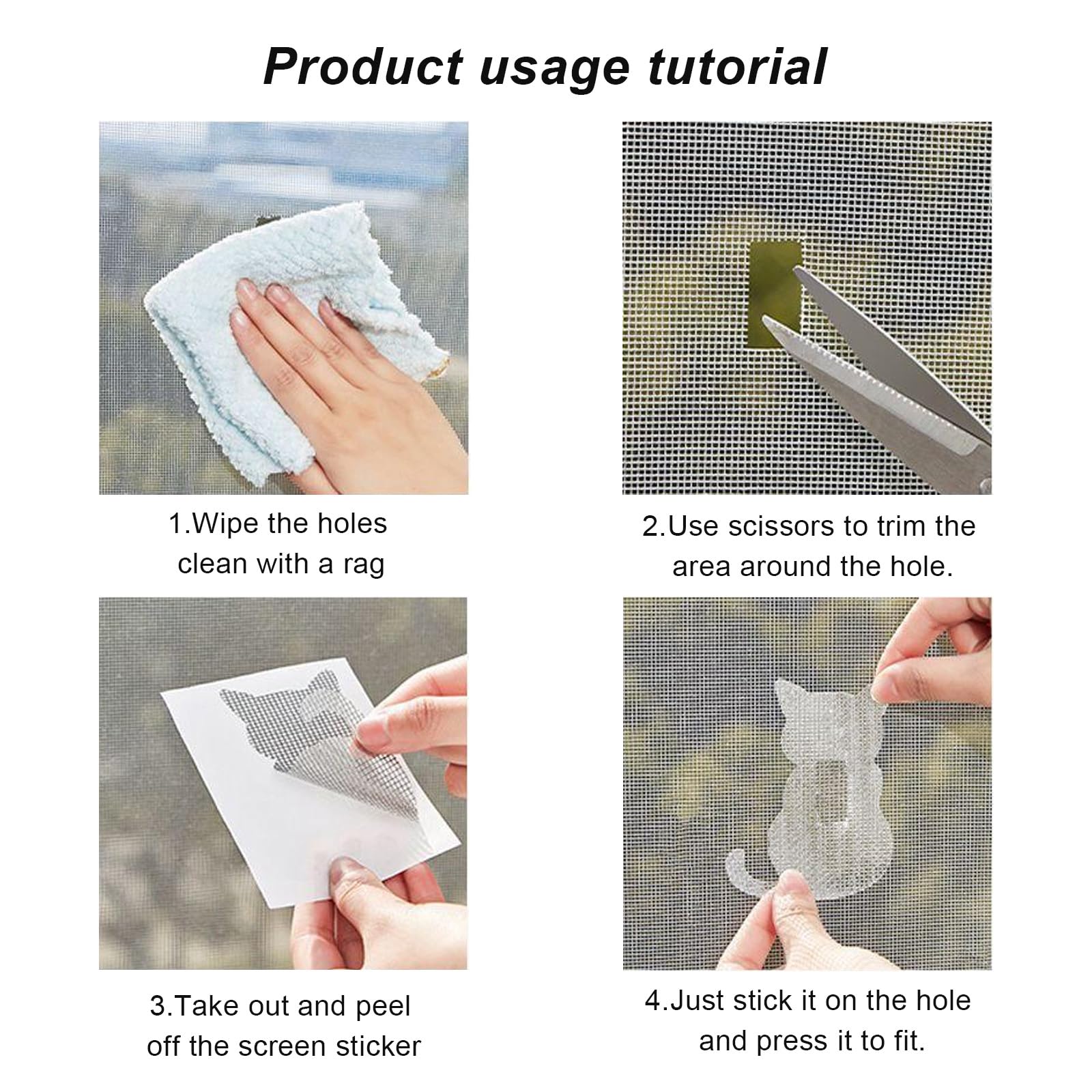 Product usage tutorial

1.Wipe the holes clean with a rag

2.Use scissors to trim the area around the hole.

3.Take out and peel off the screen sticker

4.Just stick it on the hole and press it to fit.