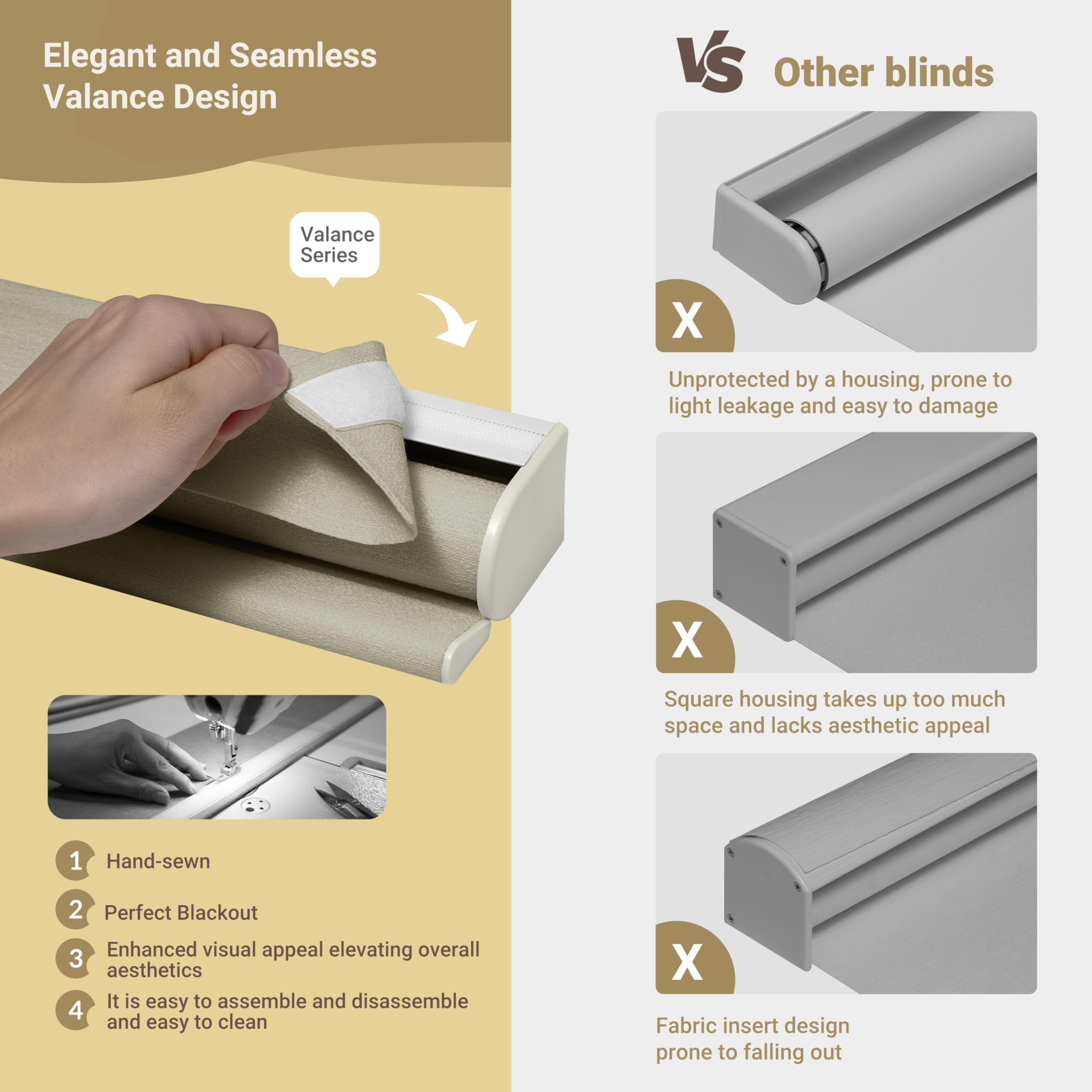 Elegant and Seamless Valance Design

Valance Series

1 Hand-sewn

2 Perfect Blackout

3 Enhanced visual appeal elevating overall aesthetics

4 It is easy to assemble and disassemble and easy to clean

VS Other blinds

X

Unprotected by a housing, prone to light leakage and easy to damage

X

Square housing takes up too much space and lacks aesthetic appeal

X

Fabric insert design prone to falling out