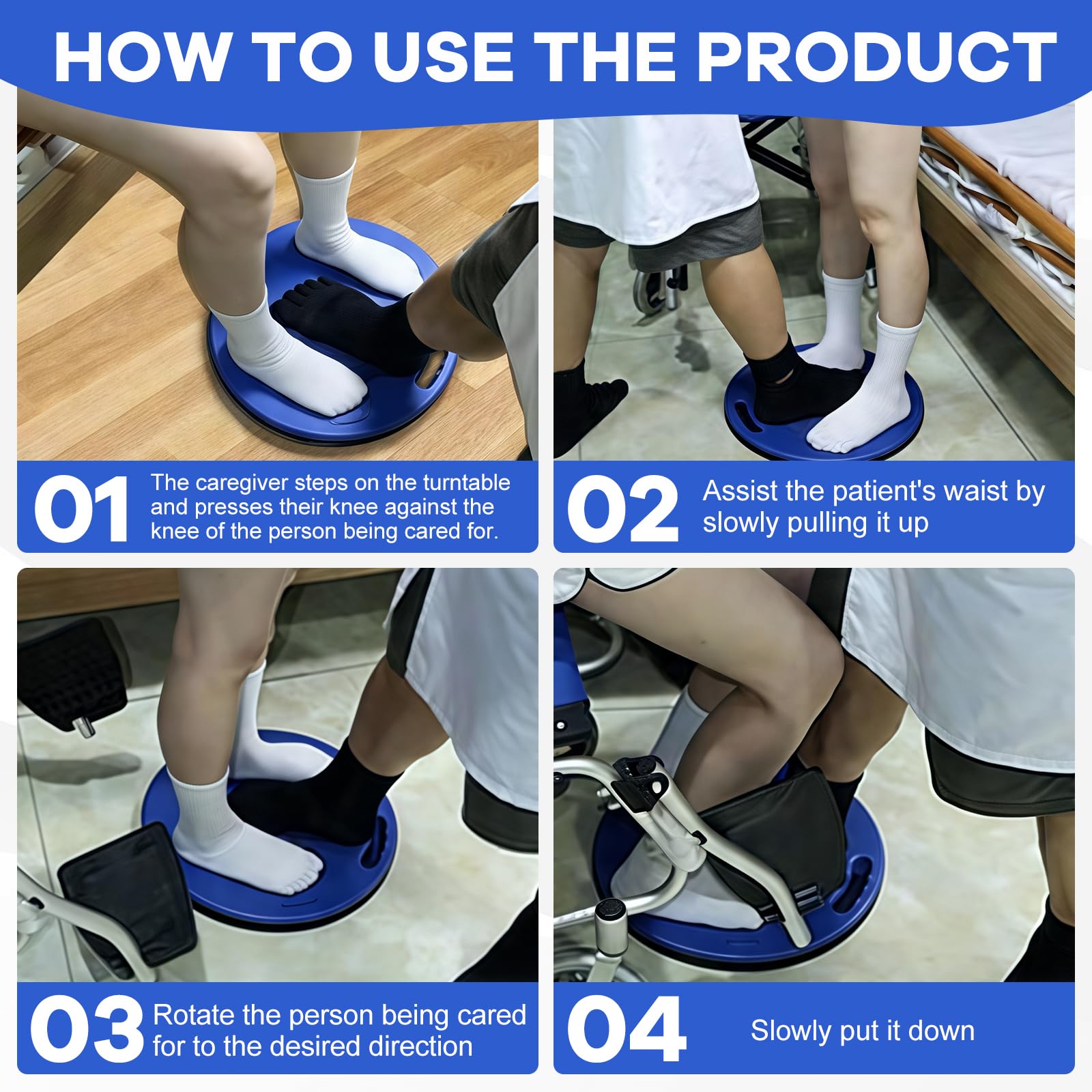 HOW TO USE THE PRODUCT

01 The caregiver steps on the turntable and presses their knee against the knee of the person being cared for.

02 Assist the patient's waist by slowly pulling it up

03 Rotate the person being cared for to the desired direction

04 Slowly put it down