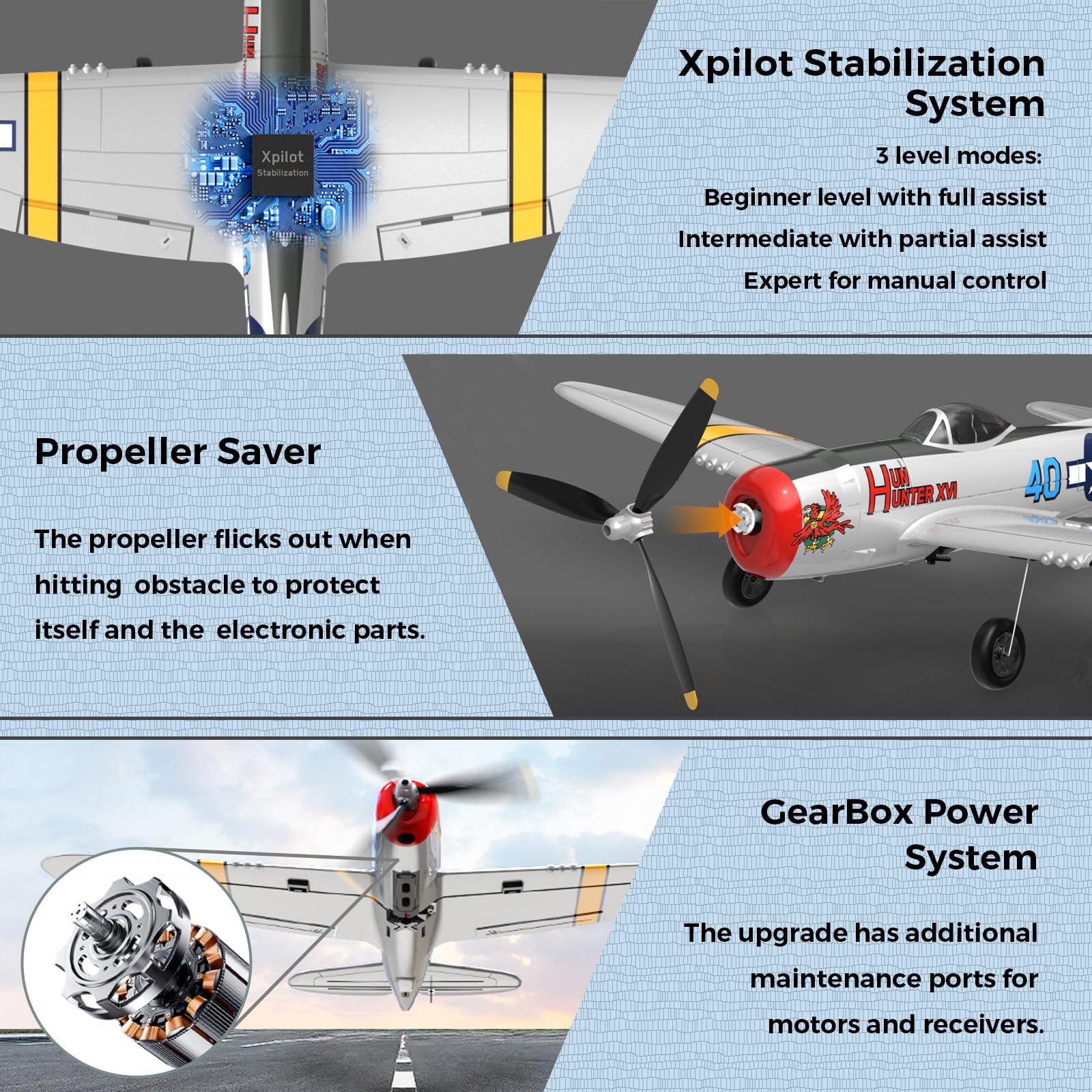 Xpilot Stabilization

Xpilot Stabilization System

3 level modes:

Beginner level with full assist

Intermediate with partial assist

Expert for manual control

Propeller Saver

The propeller flicks out when hitting obstacle to protect itself and the electronic parts.

HUN HUNTER XVI

40

GearBox Power System

The upgrade has additional maintenance ports for motors and receivers.