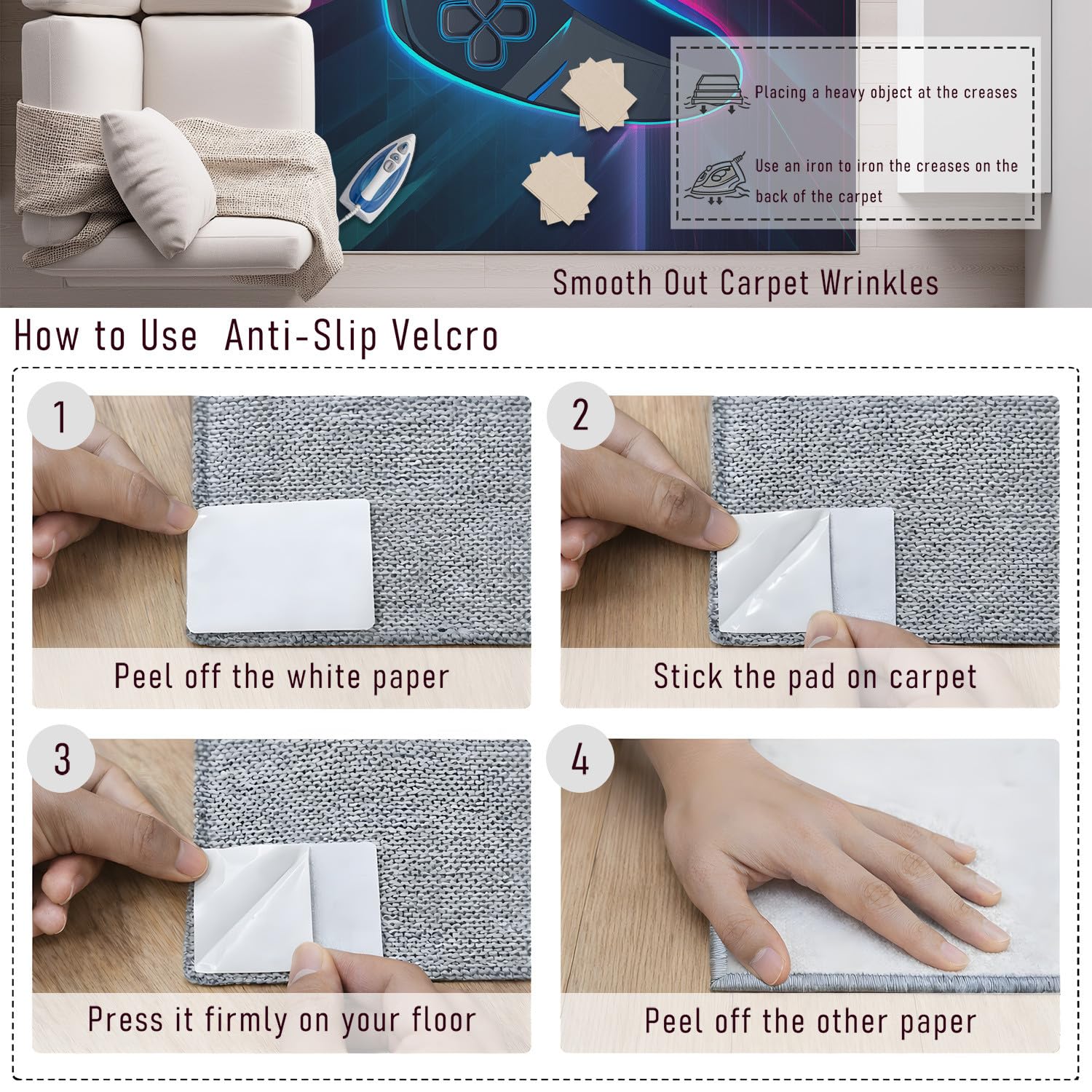 Placing a heavy object at the creases

Use an iron to iron the creases on the back of the carpet

Smooth Out Carpet Wrinkles

How to Use Anti-Slip Velcro

1

Peel off the white paper

2

Stick the pad on carpet

3

Press it firmly on your floor

4

Peel off the other paper