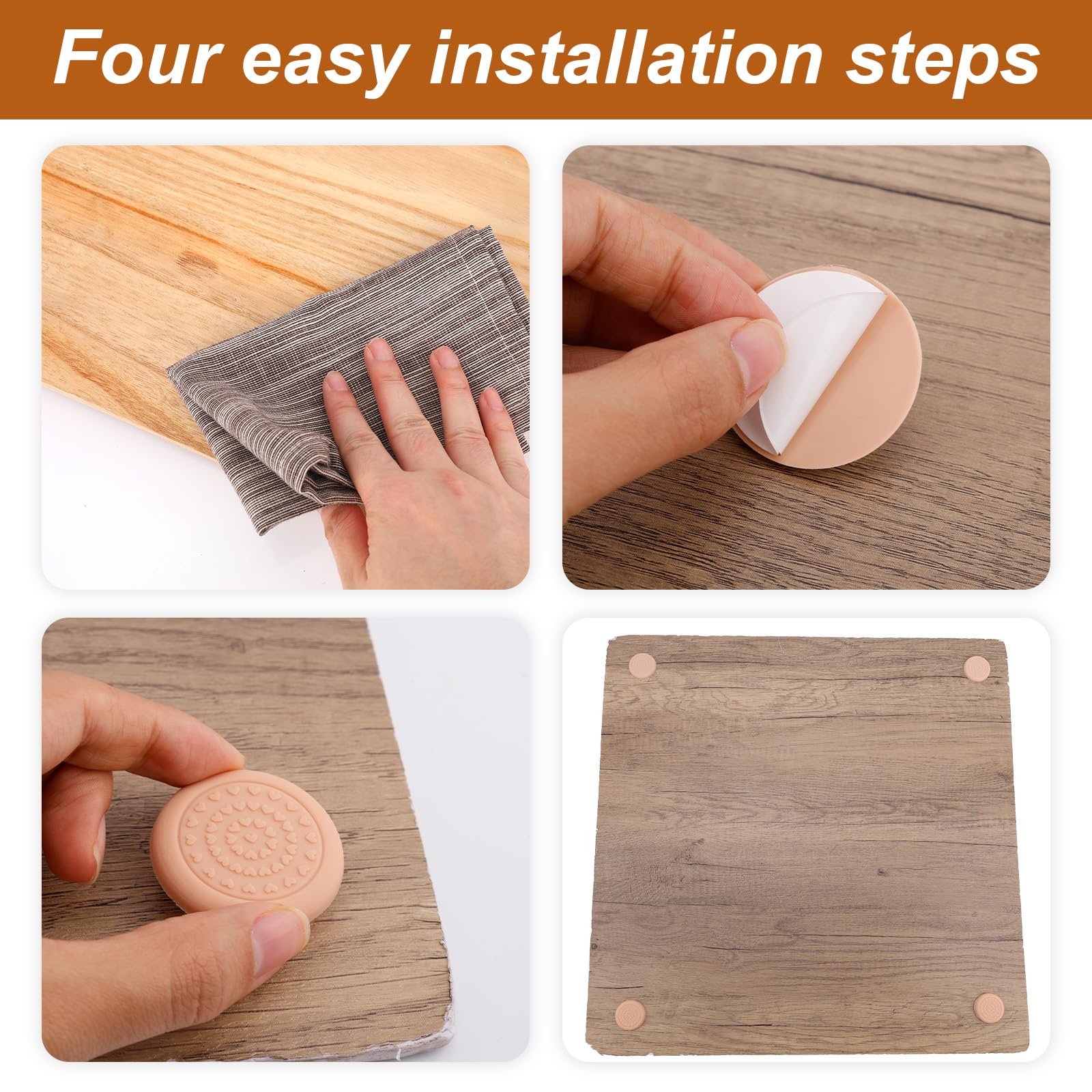 Four easy installation steps