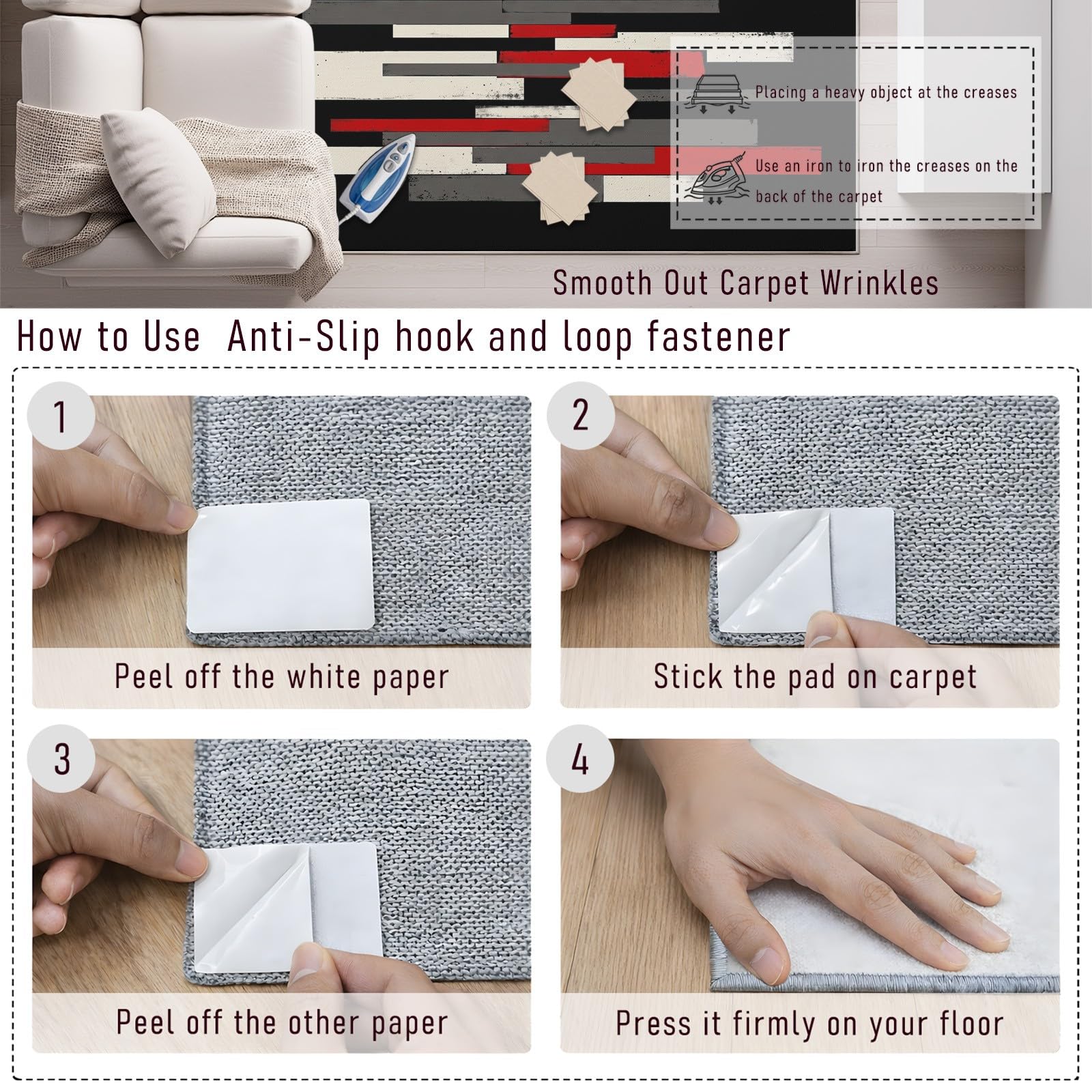 Placing a heavy object at the creases

Use an iron to iron the creases on the back of the carpet

Smooth Out Carpet Wrinkles

How to Use Anti-Slip hook and loop fastener

1

Peel off the white paper

2

Stick the pad on carpet

3

Peel off the other paper

4

Press it firmly on your floor