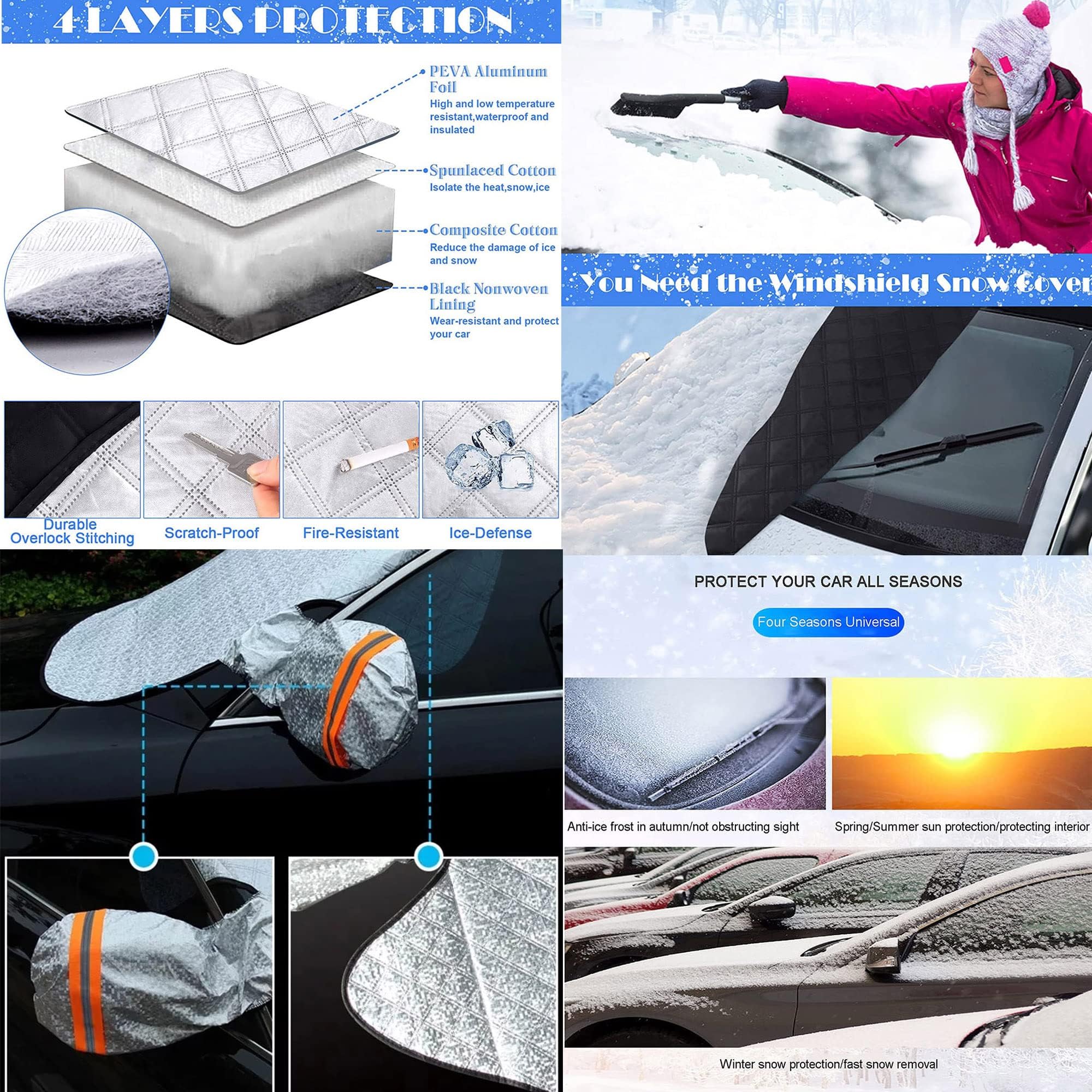 4 LAYERS PROTECTION

PEVA Aluminum Foil
High and low temperature resistant,waterproof and insulated

Spunlaced Cotton
Isolate the heat,snow,ice

Composite Cotton
Reduce the damage of ice and snow

Black Nonwoven Lining
Wear-resistant and protect your car

Durable Overlock Stitching

Scratch-Proof

Fire-Resistant

Ice-Defense

You Need the Windshield Snow Cover

PROTECT YOUR CAR ALL SEASONS

Four Seasons Universal

Anti-ice frost in autumn/not obstructing sight

Spring/Summer sun protection/protecting interior

Winter snow protection/fast snow removal