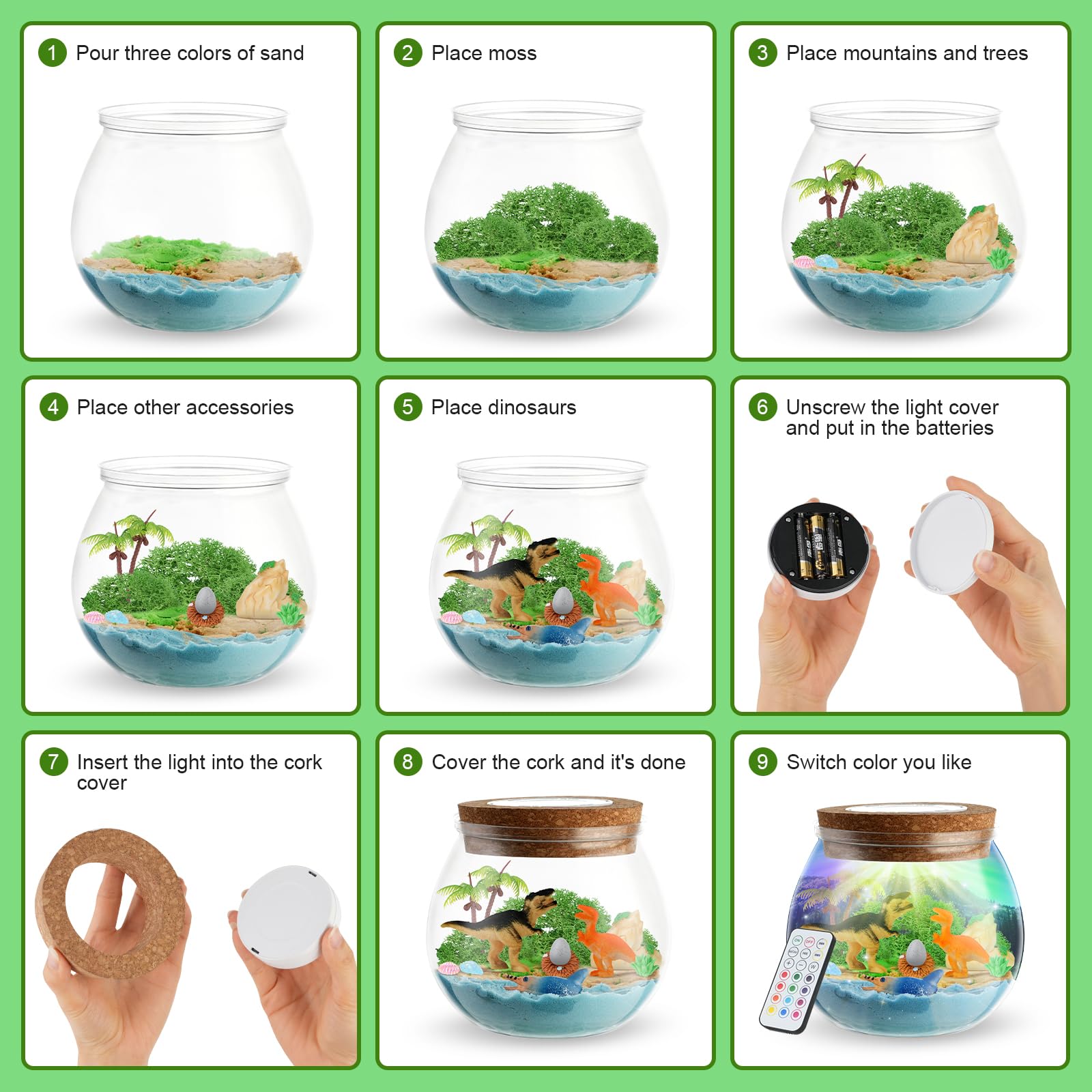 1 Pour three colors of sand

2 Place moss

3 Place mountains and trees

4 Place other accessories

5 Place dinosaurs

6 Unscrew the light cover and put in the batteries

7 Insert the light into the cork cover

8 Cover the cork and it's done

9 Switch color you like