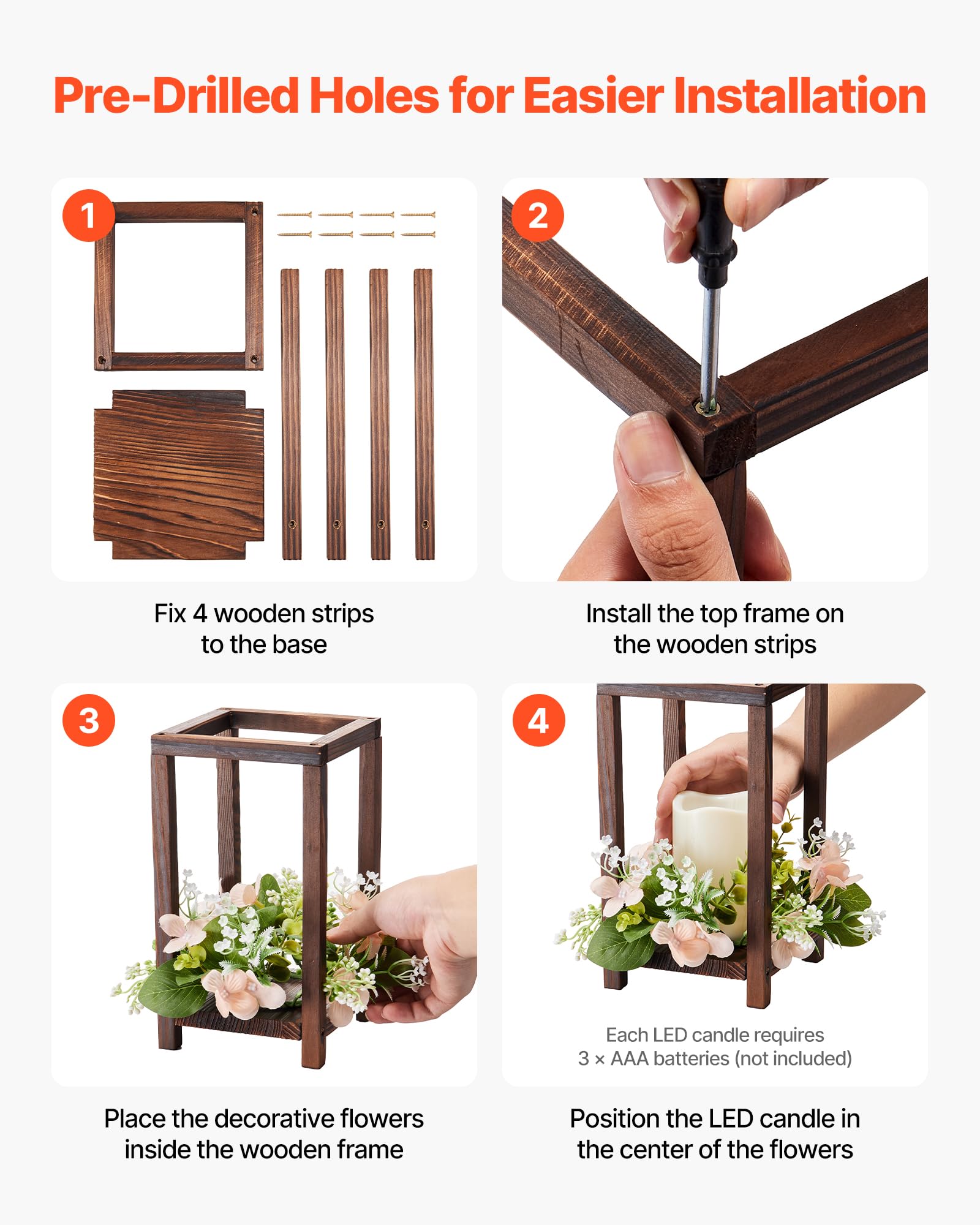 Pre-Drilled Holes for Easier Installation

1

Fix 4 wooden strips to the base

2

Install the top frame on the wooden strips

3

Place the decorative flowers inside the wooden frame

4

Each LED candle requires 3 × AAA batteries (not included)

Position the LED candle in the center of the flowers