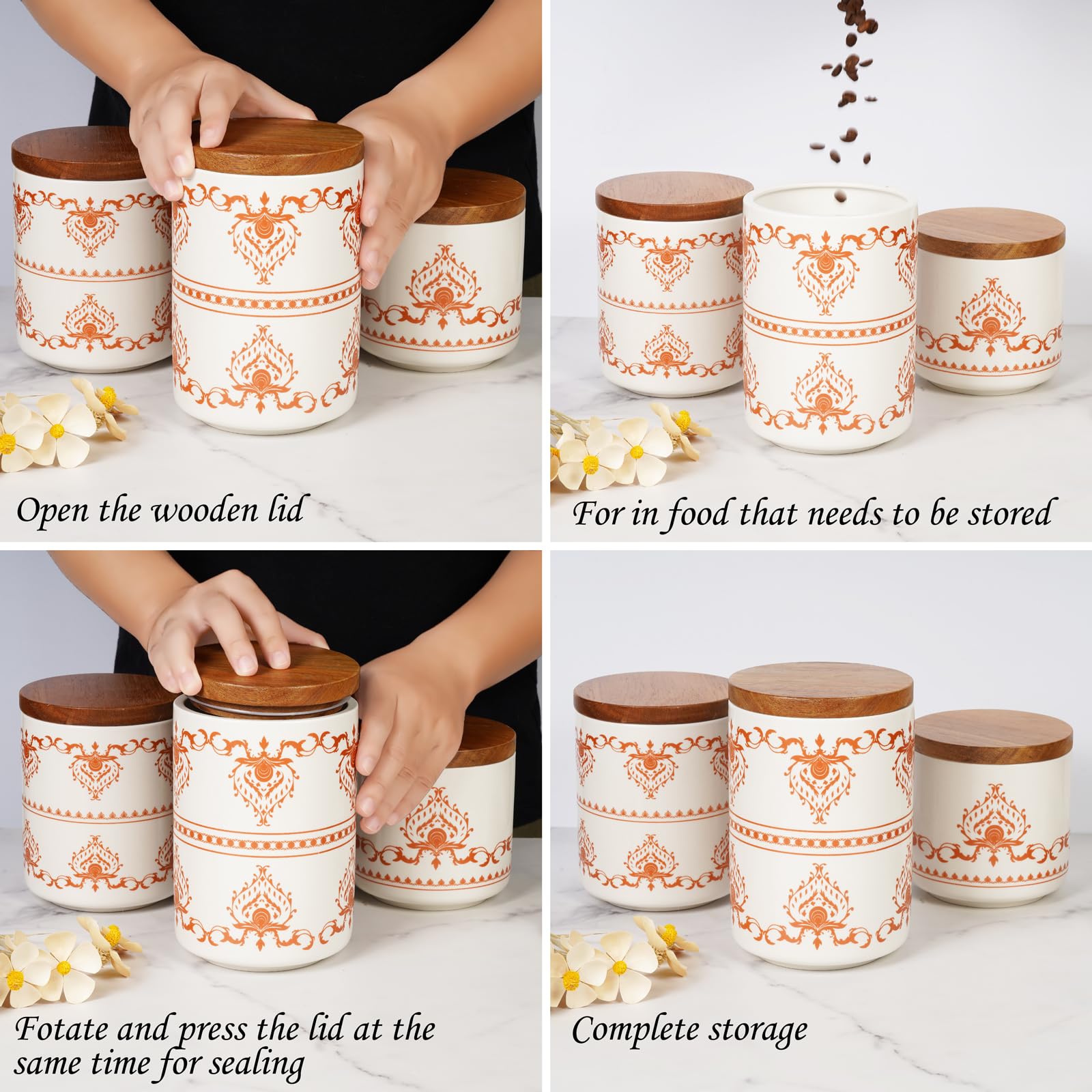 Open the wooden lid

For in food that needs to be stored

Fotate and press the lid at the same time for sealing

Complete storage