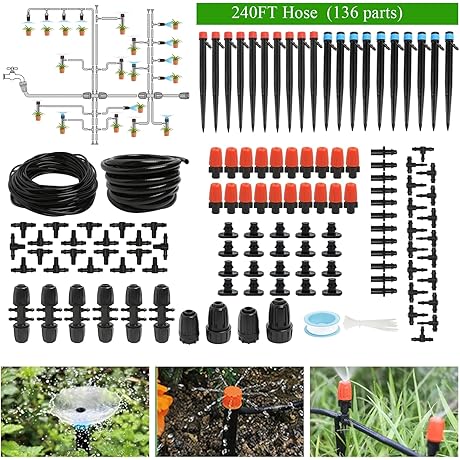 240FT Hose (136 parts)