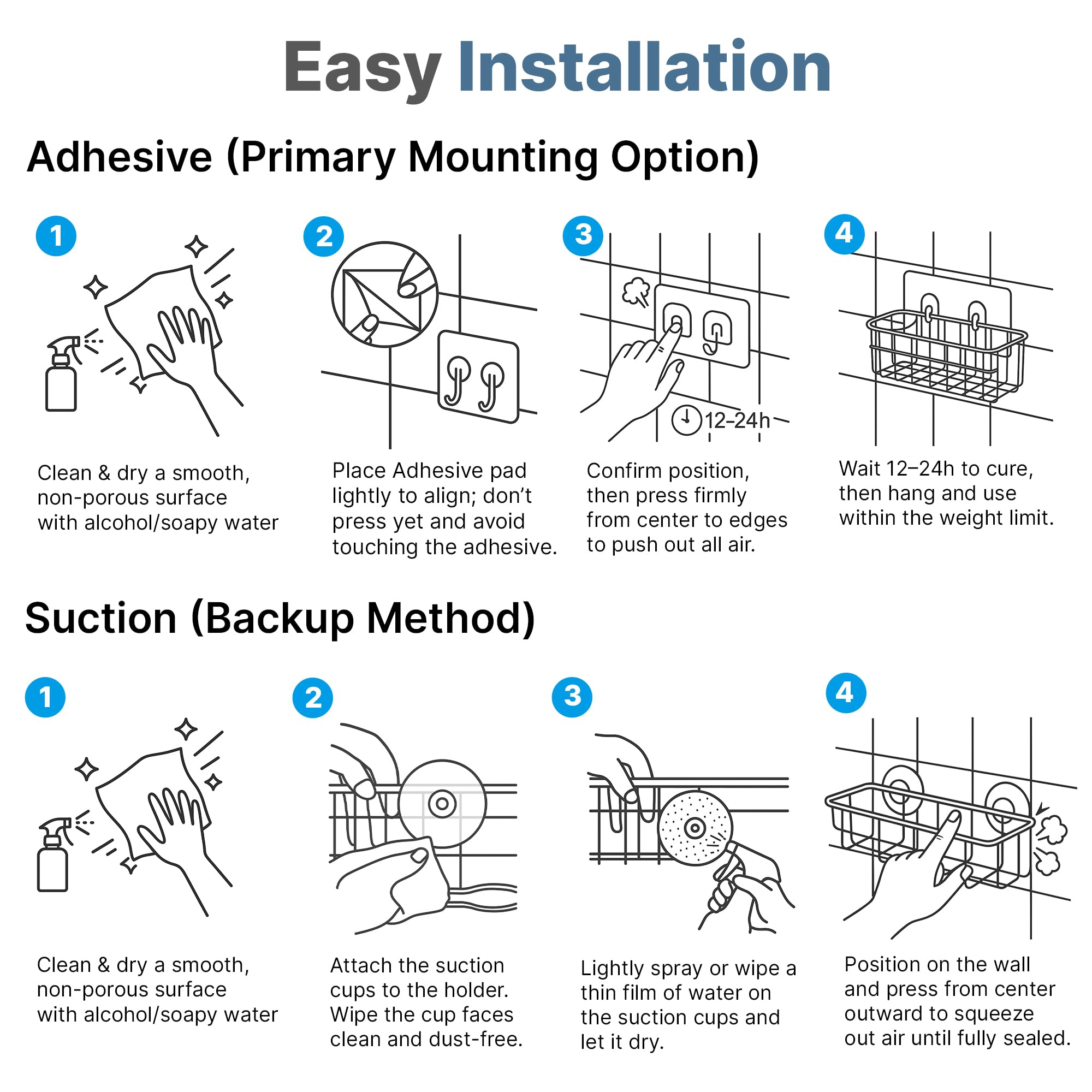 Easy Installation

Adhesive (Primary Mounting Option)

1

Clean & dry a smooth, non-porous surface with alcohol/soapy water

2

Place Adhesive pad lightly to align; don't press yet and avoid touching the adhesive.

3

12–24h

Confirm position, then press firmly from center to edges to push out all air.

4

Wait 12–24h to cure, then hang and use within the weight limit.

Suction (Backup Method)

1

Clean & dry a smooth, non-porous surface with alcohol/soapy water

2

Attach the suction cups to the holder. Wipe the cup faces clean and dust-free.

3

Lightly spray or wipe a thin film of water on the suction cups and let it dry.

4

Position on the wall and press from center outward to squeeze out air until fully sealed.