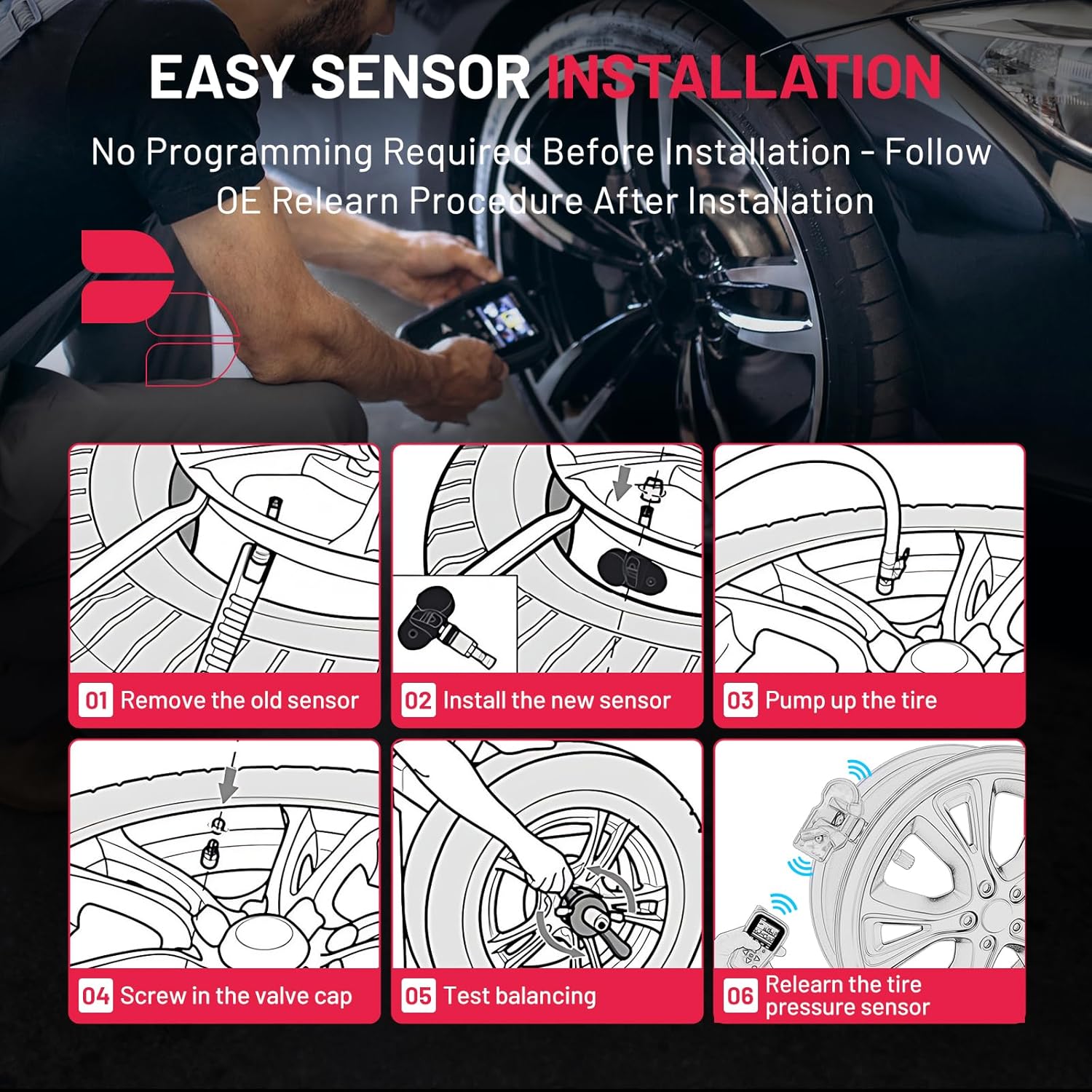 EASY SENSOR INSTALLATION

No Programming Required Before Installation - Follow OE Relearn Procedure After Installation

01 Remove the old sensor

02 Install the new sensor

03 Pump up the tire

04 Screw in the valve cap

05 Test balancing

06 Relearn the tire pressure sensor