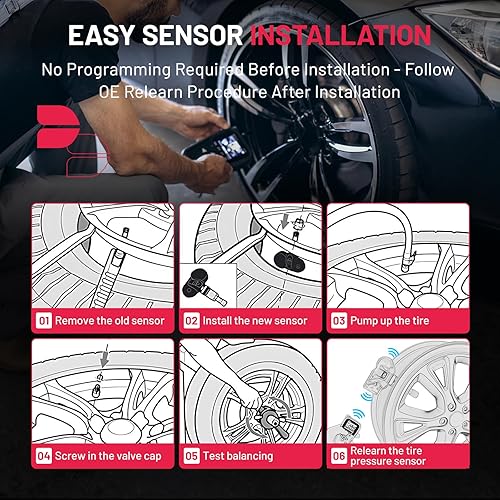 EASY SENSOR INSTALLATION

No Programming Required Before Installation - Follow OE Relearn Procedure After Installation

01 Remove the old sensor

02 Install the new sensor

03 Pump up the tire

04 Screw in the valve cap

05 Test balancing

06 Relearn the tire pressure sensor